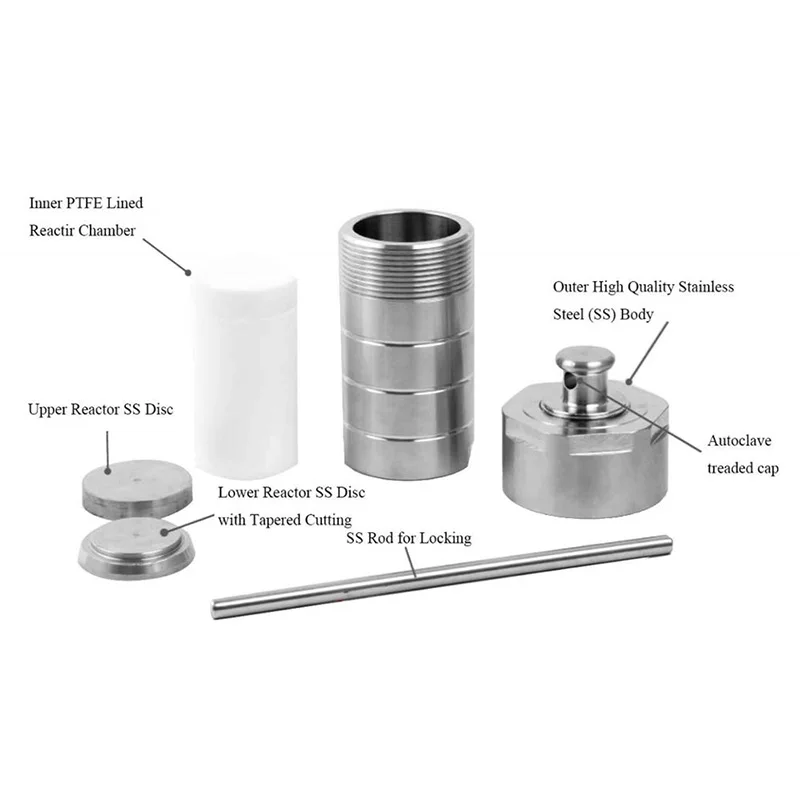 Inner PTFE Lined
Reactir Chamber

Outer High Quality Stainless
Steel (SS) Body

Upper Reactor SS Disc

Autoclave
treaded cap

Lower Reactor SS Disc
with Tapered Cutting

SS Rod for Locking