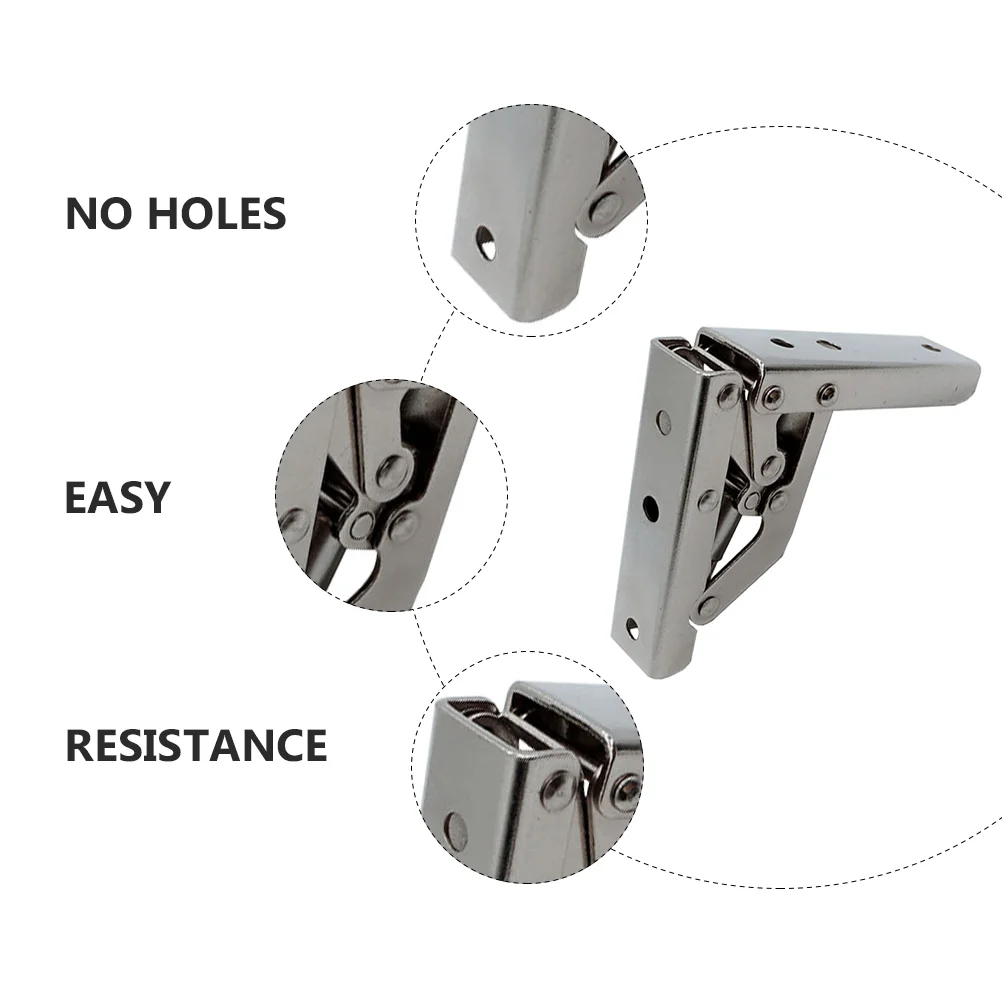 NO HOLES

EASY

RESISTANCE