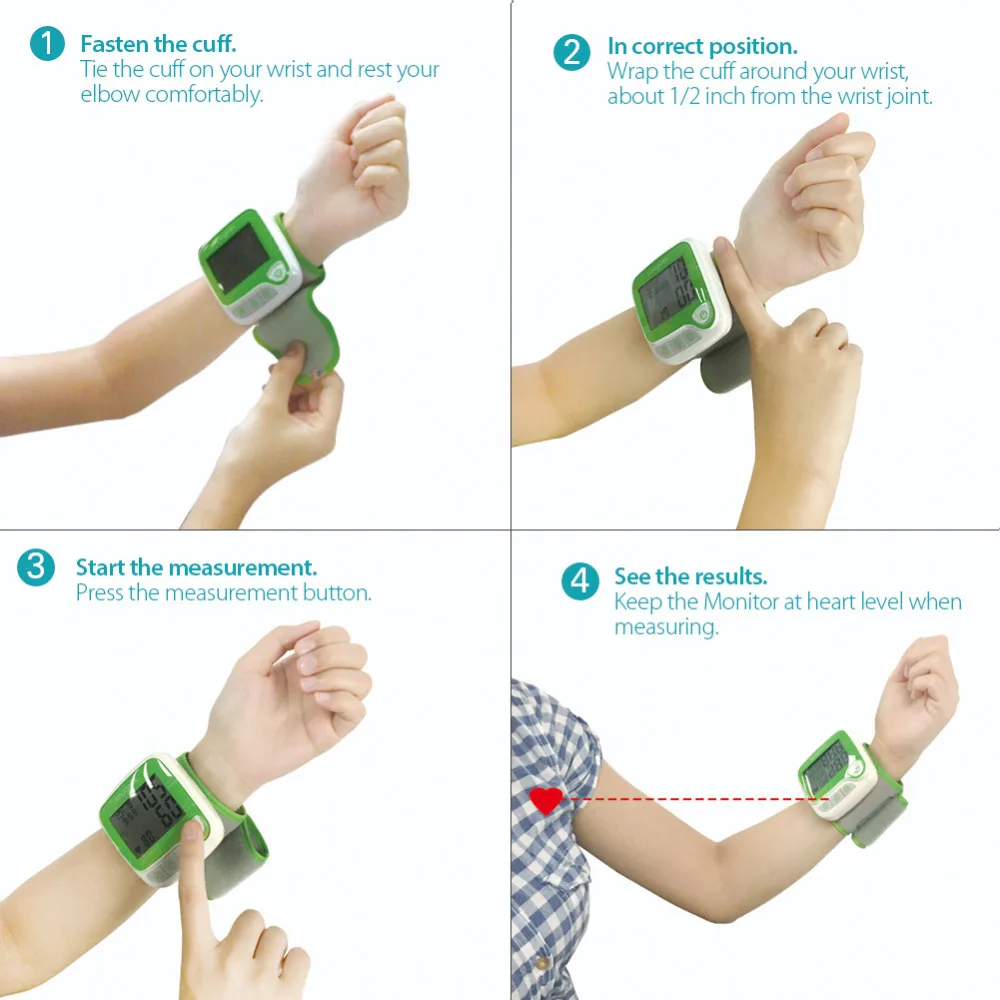 1 Fasten the cuff.
Tie the cuff on your wrist and rest your elbow comfortably.

2 In correct position.
Wrap the cuff around your wrist, about 1/2 inch from the wrist joint.

3 Start the measurement.
Press the measurement button.

4 See the results.
Keep the Monitor at heart level when measuring.