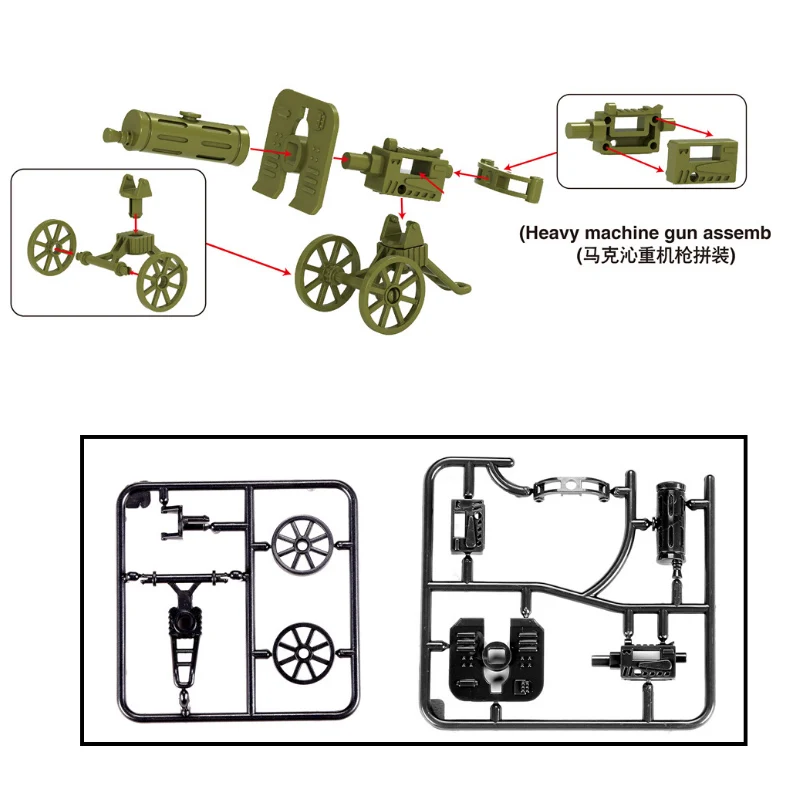 (Heavy machine gun assemb
(马克沁重机枪拼装)