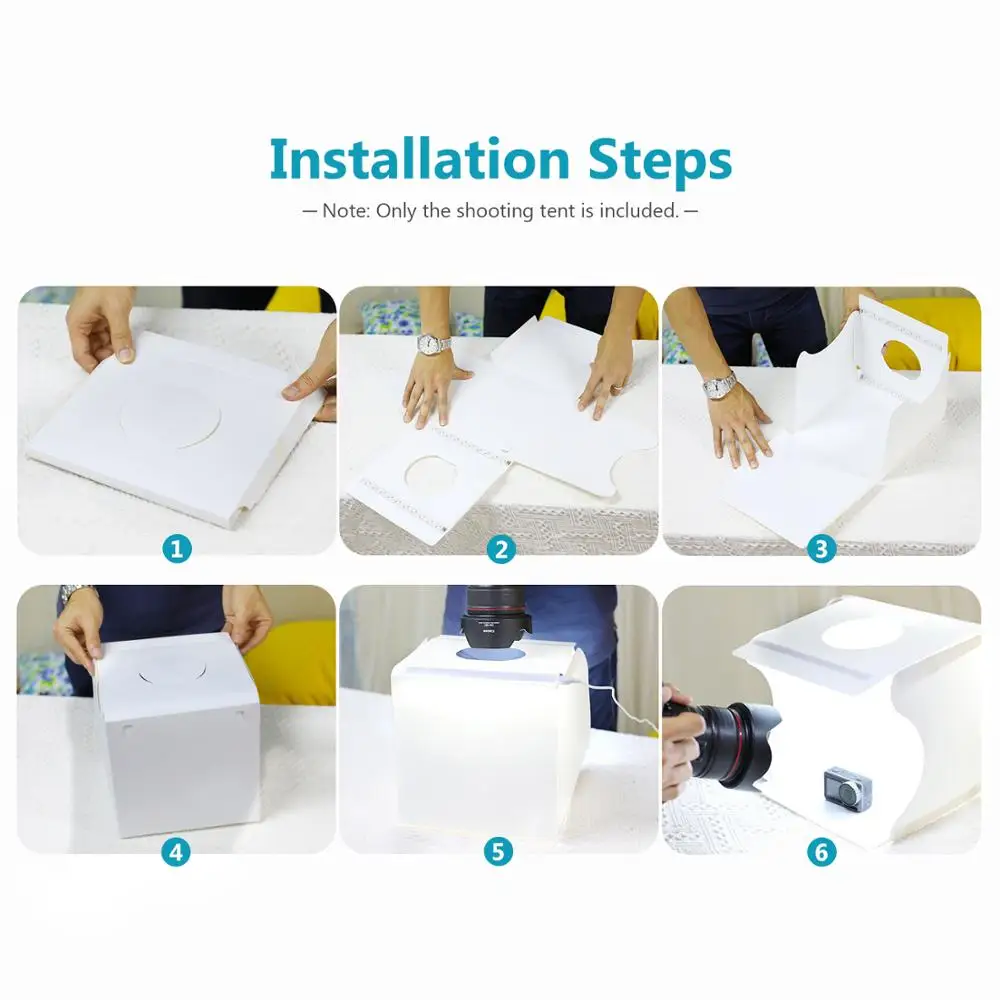 Installation Steps

— Note: Only the shooting tent is included. —

1

2

3

4

5

6