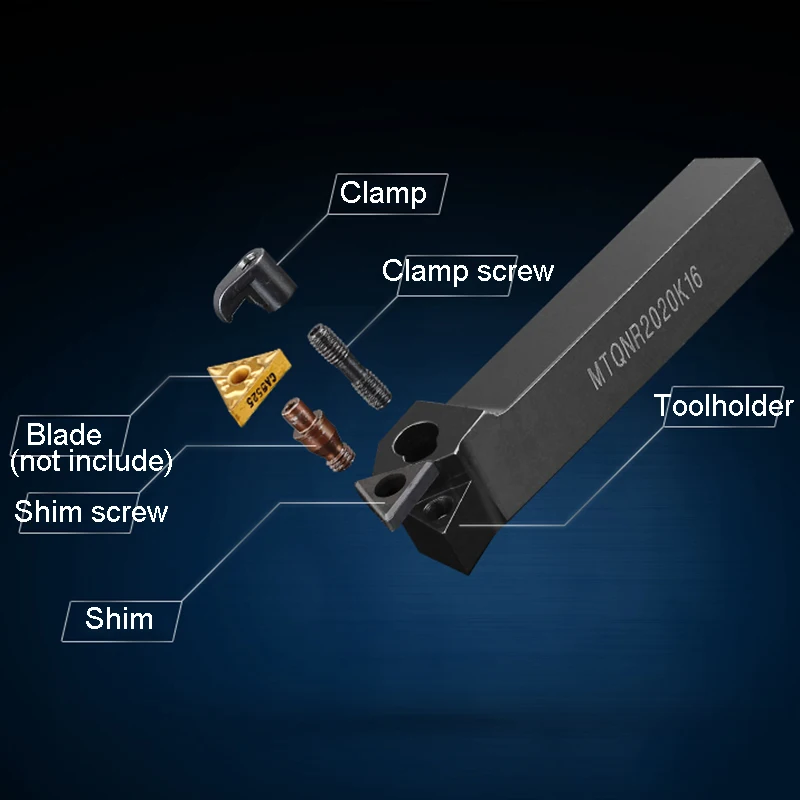 Clamp

Clamp screw

MTQNR2020K16

Toolholder

CA5525

Blade
(not include)

Shim screw

Shim