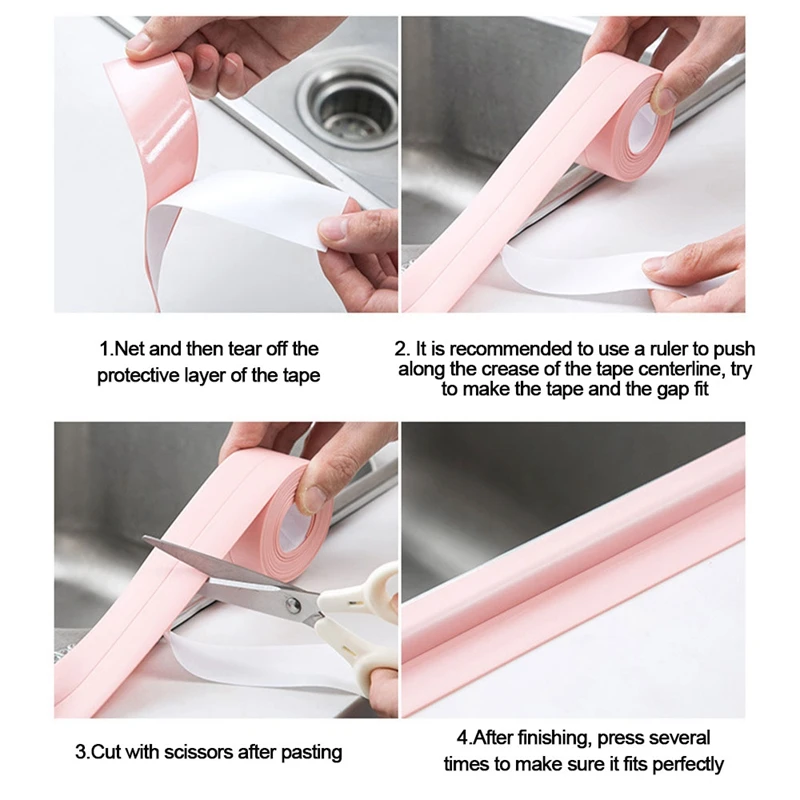 1.Net and then tear off the protective layer of the tape

2. It is recommended to use a ruler to push along the crease of the tape centerline, try to make the tape and the gap fit

3.Cut with scissors after pasting

4.After finishing, press several times to make sure it fits perfectly