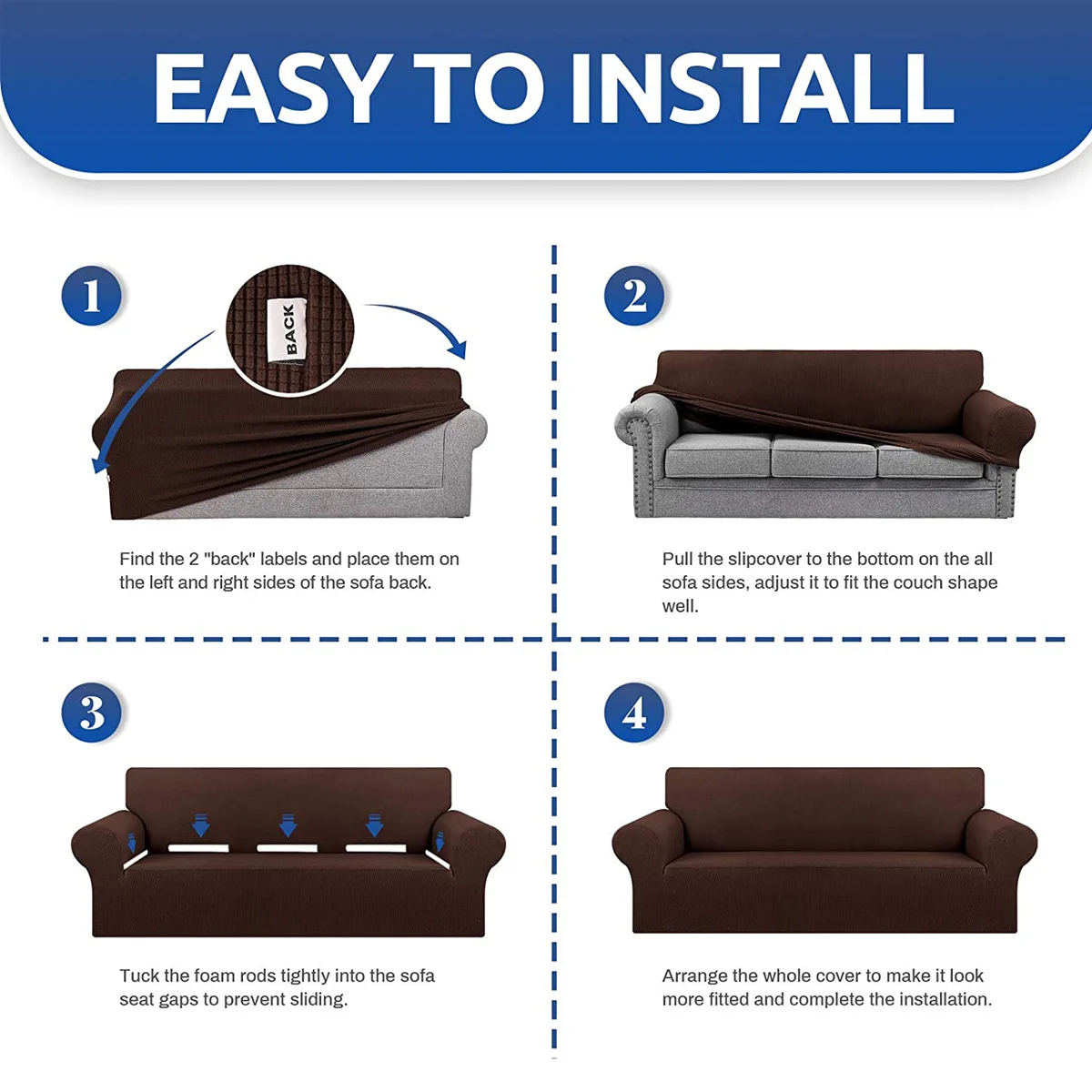 EASY TO INSTALL

1

BACK

Find the 2 "back" labels and place them on the left and right sides of the sofa back.

2

Pull the slipcover to the bottom on the all sofa sides, adjust it to fit the couch shape well.

3

Tuck the foam rods tightly into the sofa seat gaps to prevent sliding.

4

Arrange the whole cover to make it look more fitted and complete the installation.