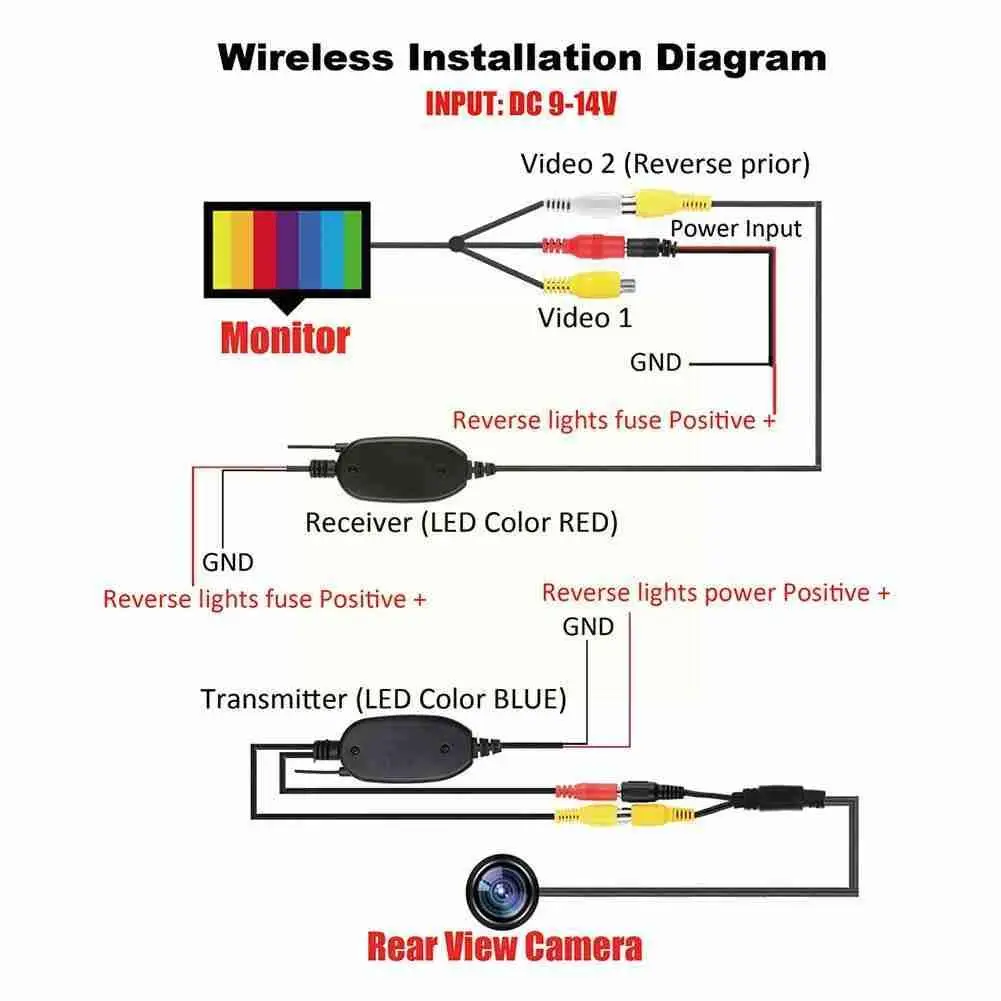 Wireless Installation Diagram
INPUT: DC 9-14V

Video 2 (Reverse prior)
Power Input
Monitor
Video 1
GND
Reverse lights fuse Positive +

Receiver (LED Color RED)
GND
Reverse lights fuse Positive +
Reverse lights power Positive +
GND

Transmitter (LED Color BLUE)

Rear View Camera