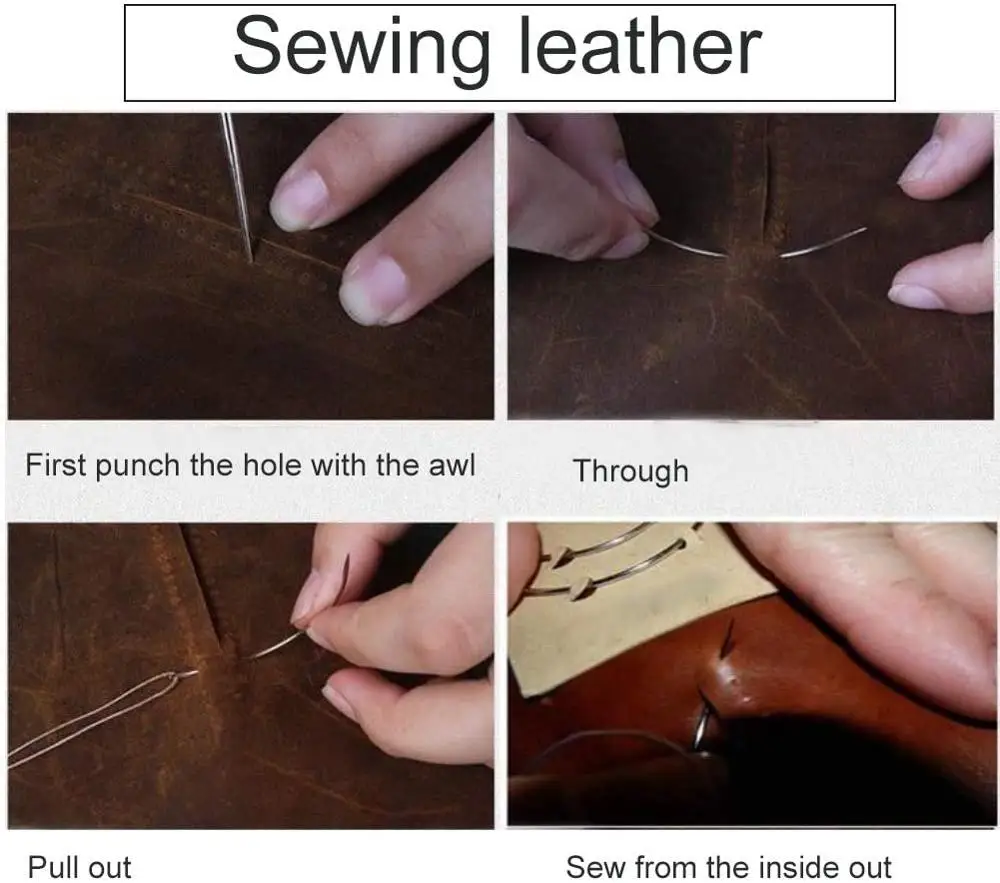 Sewing leather

First punch the hole with the awl

Through

Pull out

Sew from the inside out