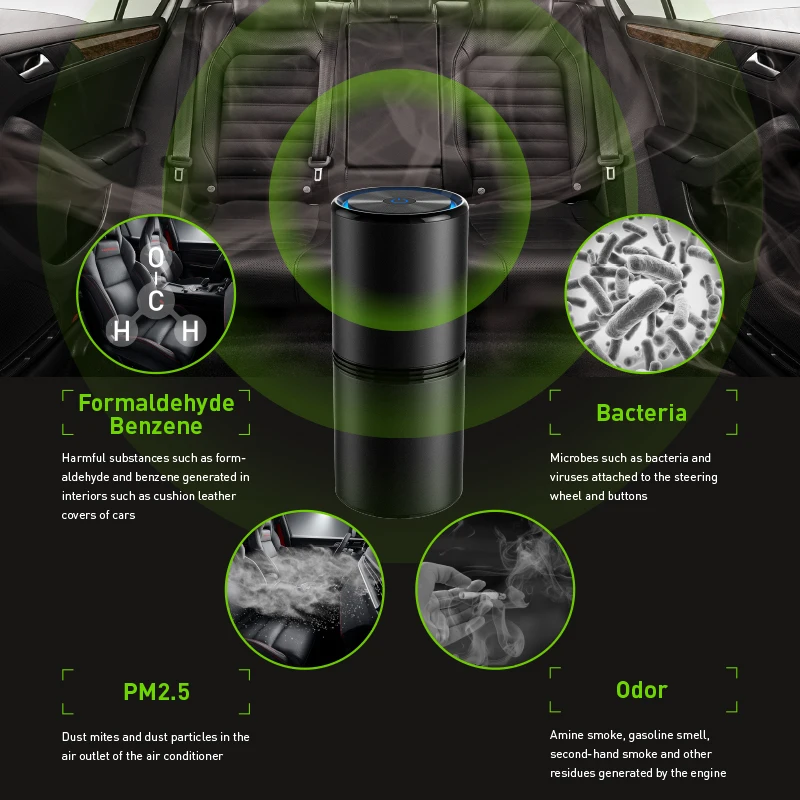 O
C
H H

Formaldehyde
Benzene

Harmful substances such as formaldehyde and benzene generated in interiors such as cushion leather covers of cars

Bacteria

Microbes such as bacteria and viruses attached to the steering wheel and buttons

PM2.5

Dust mites and dust particles in the air outlet of the air conditioner

Odor

Amine smoke, gasoline smell, second-hand smoke and other residues generated by the engine