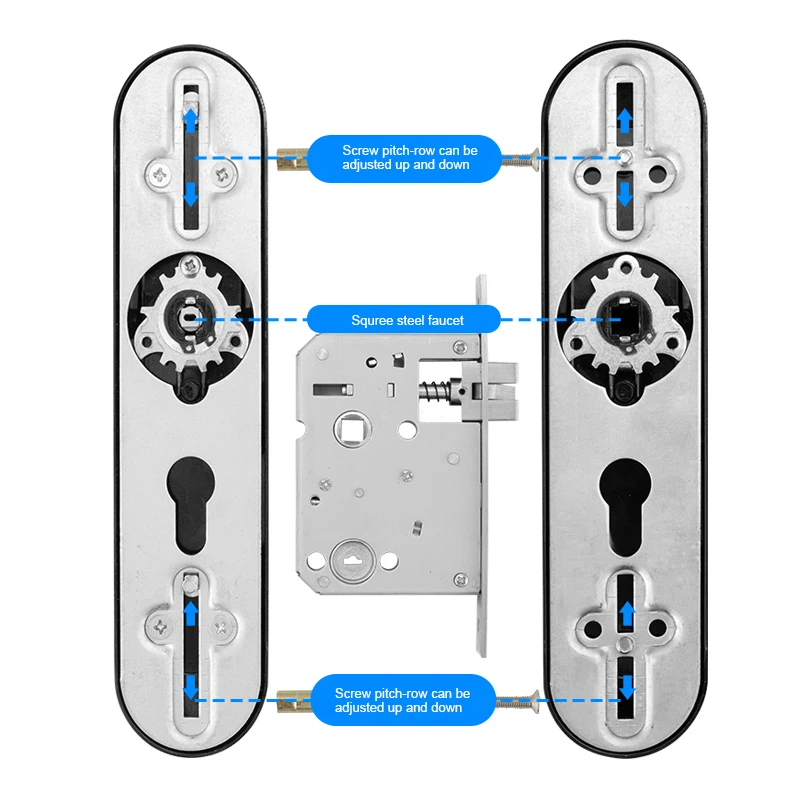 Screw pitch-row can be adjusted up and down

Squree steel faucet

Screw pitch-row can be adjusted up and down