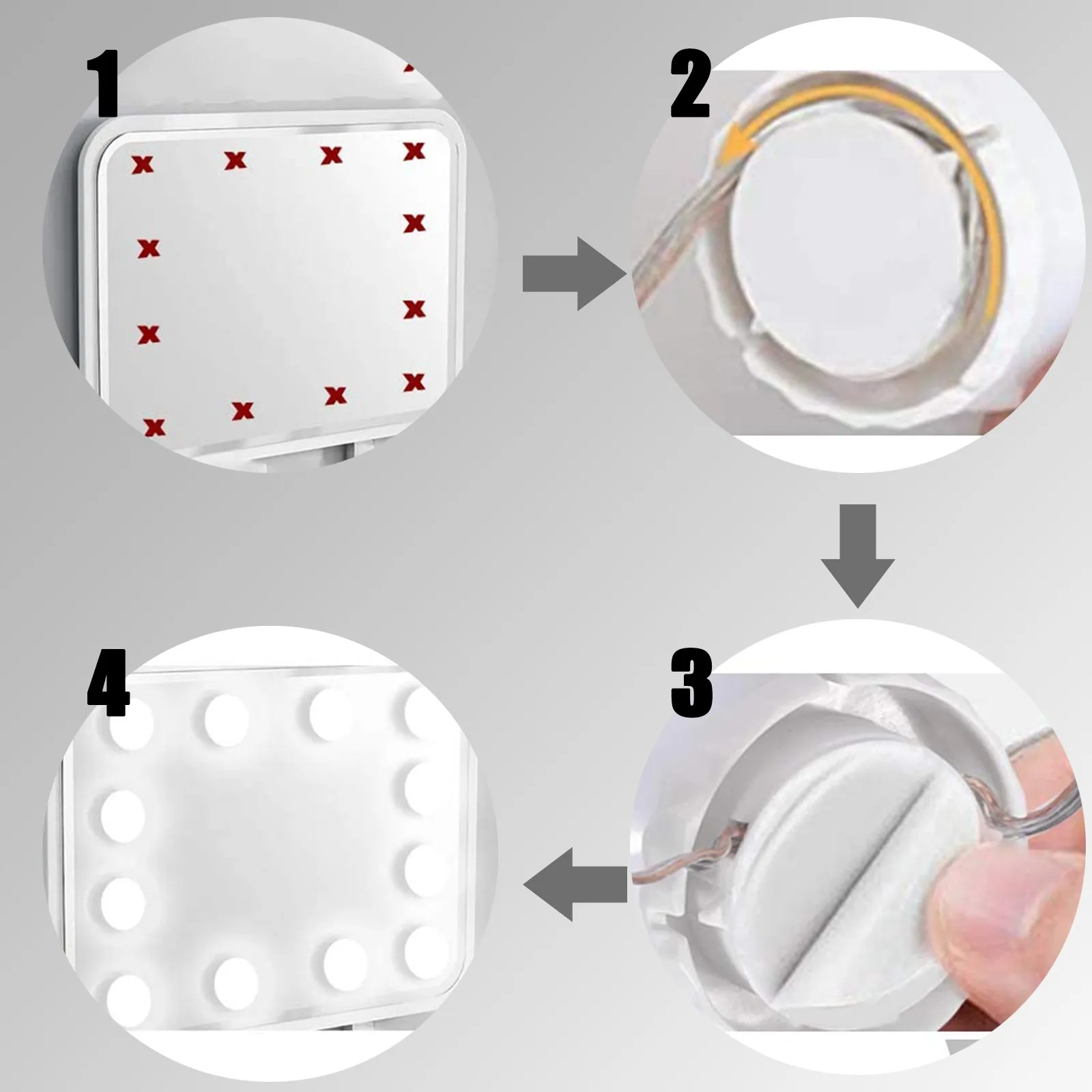 1

2

3

4