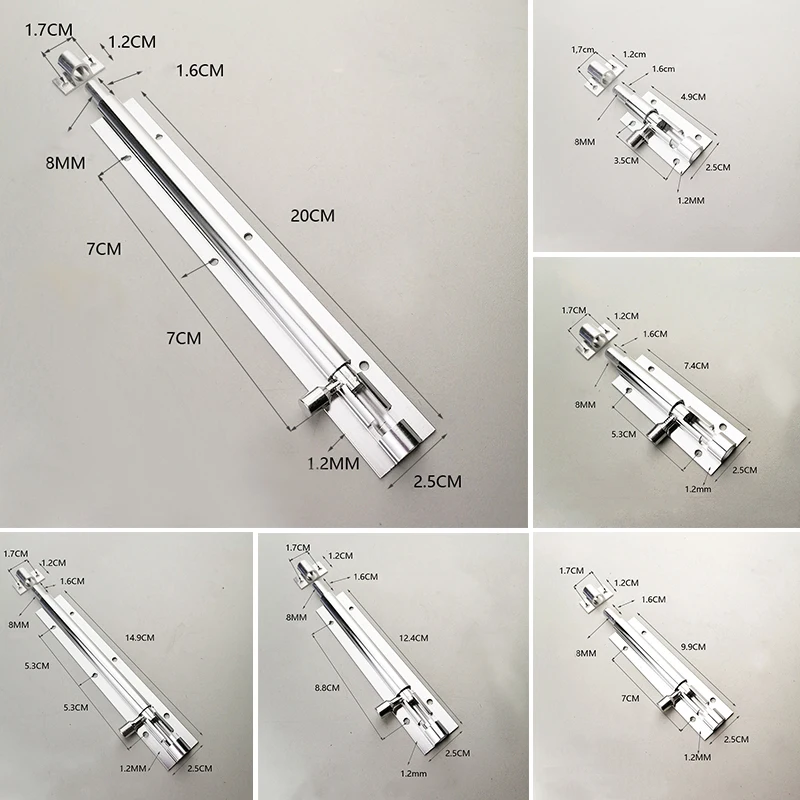 1.7CM
1.2CM
1.6CM
8MM
20CM
7CM
7CM
1.2MM
2.5CM

1.7cm
1.2cm
1.6cm
4.9CM
8MM
3.5CM
2.5CM
1.2MM

1.7CM
1.2CM
1.6CM
7.4CM
8MM
5.3CM
2.5CM
1.2mm

1.7CM
1.2CM
1.6CM
8MM
14.9CM
5.3CM
5.3CM
1.2MM
2.5CM

1.7CM
1.2CM
1.6CM
8MM
12.4CM
8.8CM
2.5CM
1.2mm

1.7CM
1.2CM
1.6CM
8MM
9.9CM
7CM
2.5CM
1.2MM