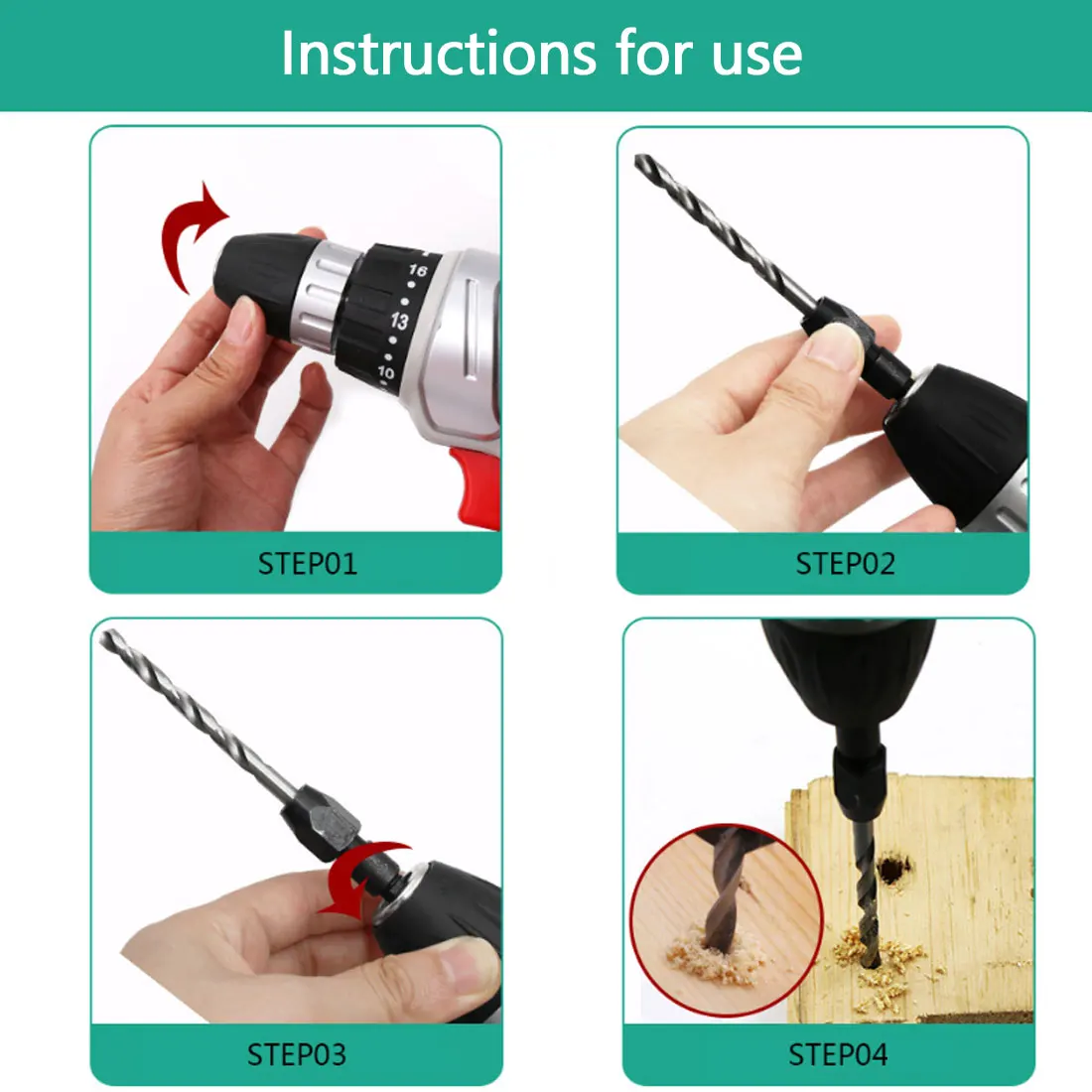 Instructions for use

16
13
10

STEP01

STEP02

STEP03

STEP04