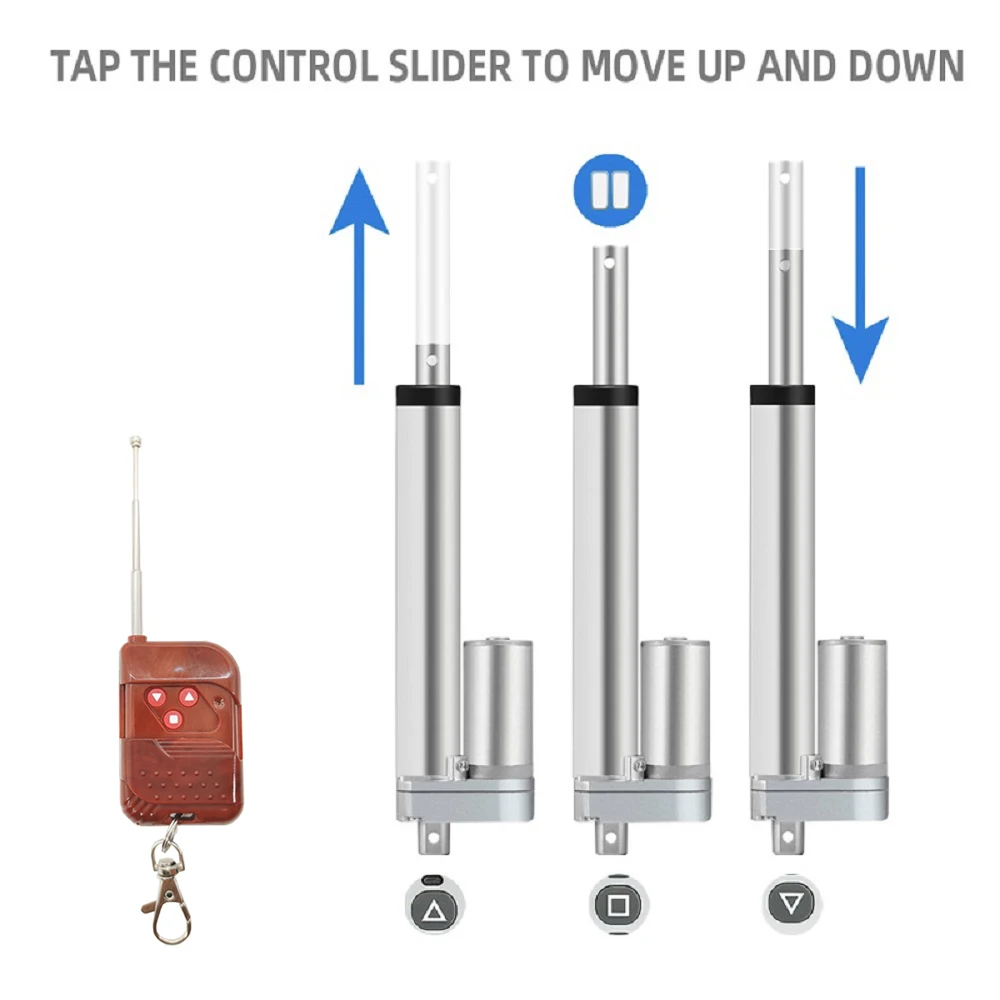 TAP THE CONTROL SLIDER TO MOVE UP AND DOWN