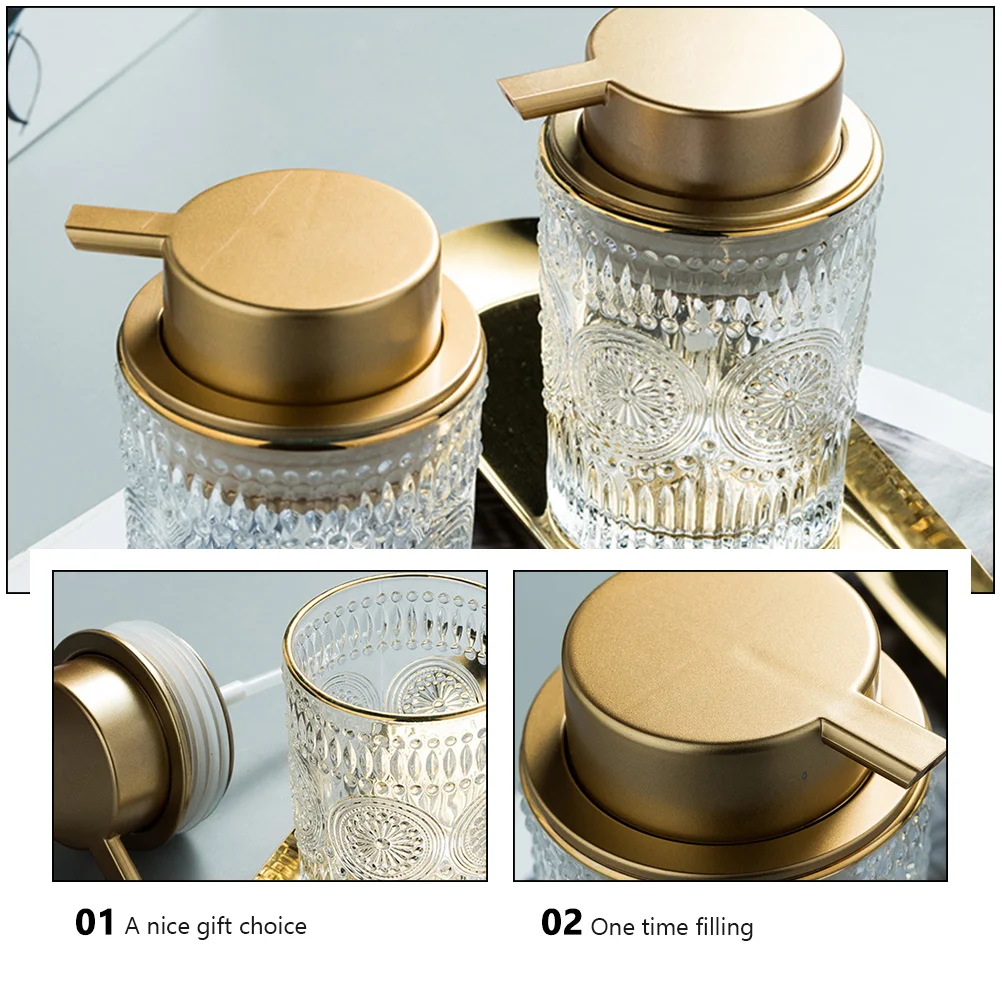 01 A nice gift choice

02 One time filling