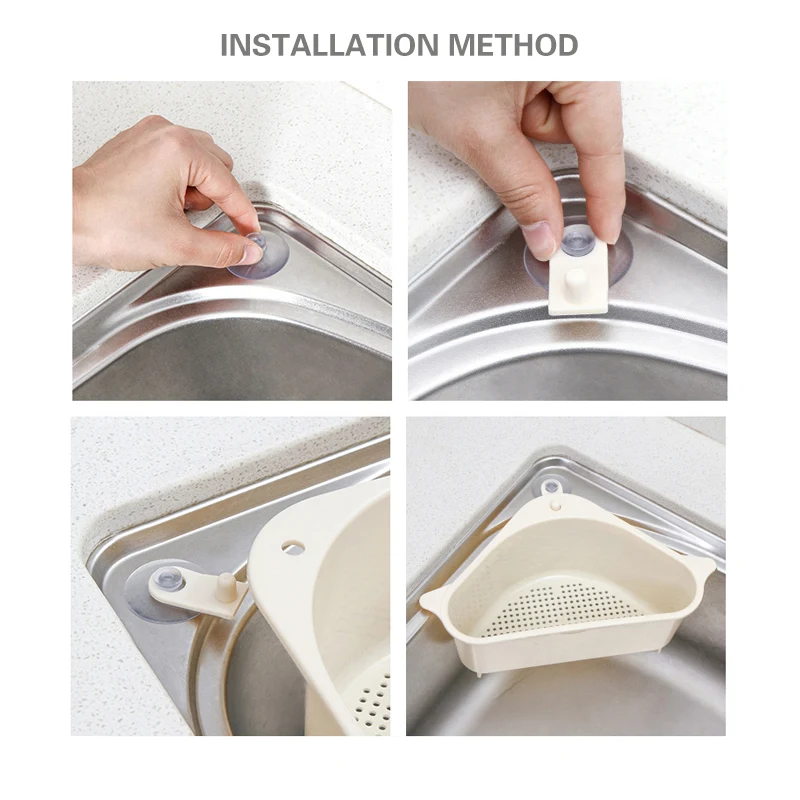 INSTALLATION METHOD