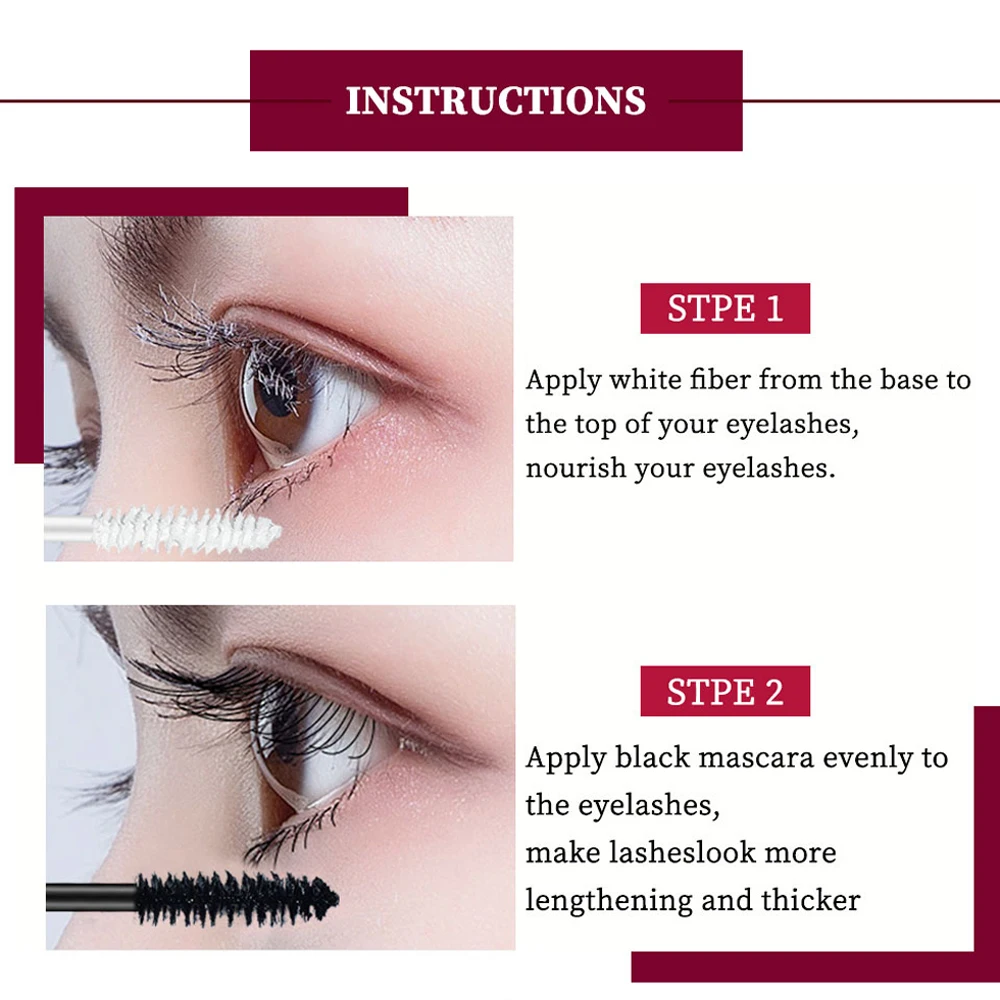 INSTRUCTIONS

STPE 1

Apply white fiber from the base to the top of your eyelashes, nourish your eyelashes.

STPE 2

Apply black mascara evenly to the eyelashes, make lasheslook more lengthening and thicker