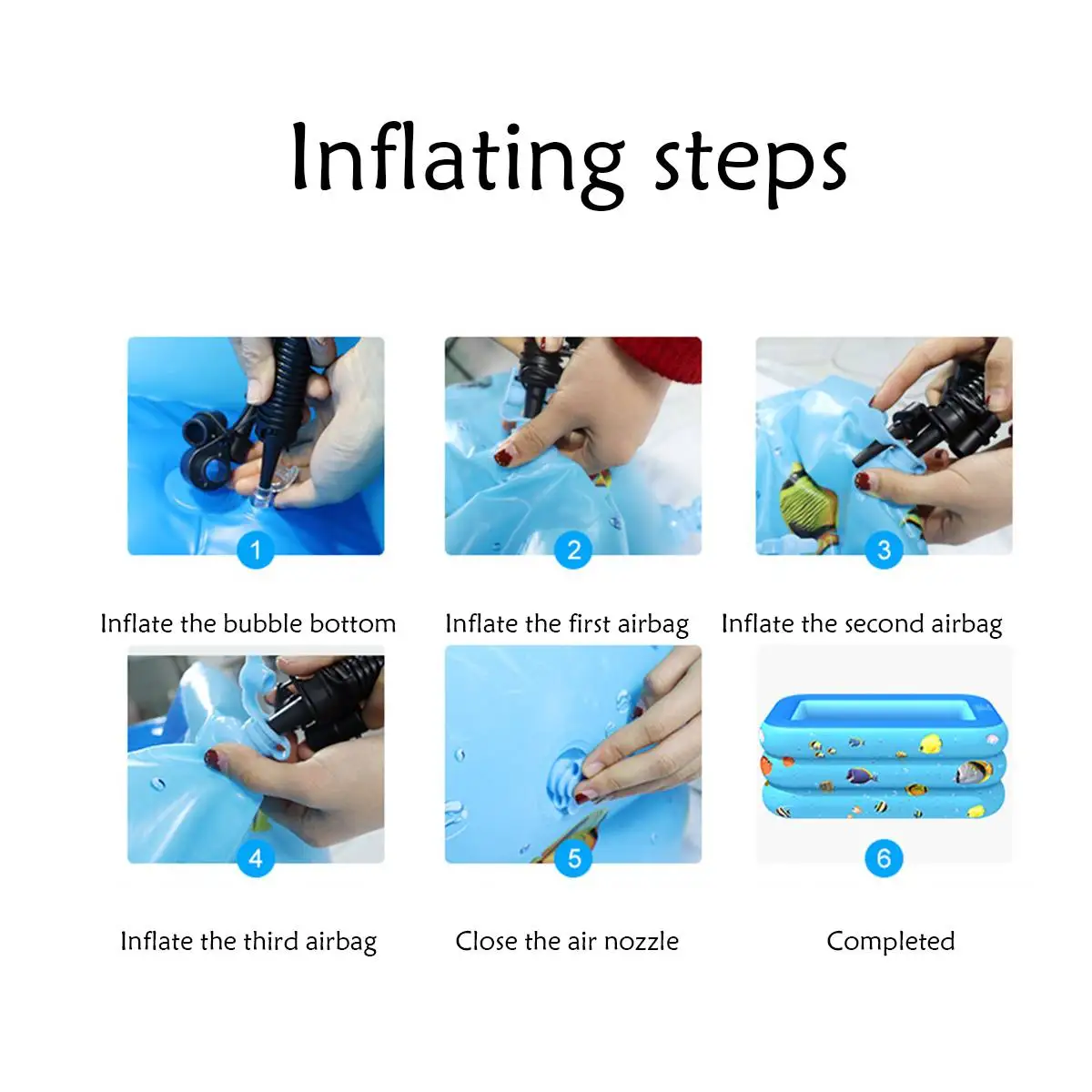 Inflating steps

1

Inflate the bubble bottom

2

Inflate the first airbag

3

Inflate the second airbag

4

Inflate the third airbag

5

Close the air nozzle

6

Completed