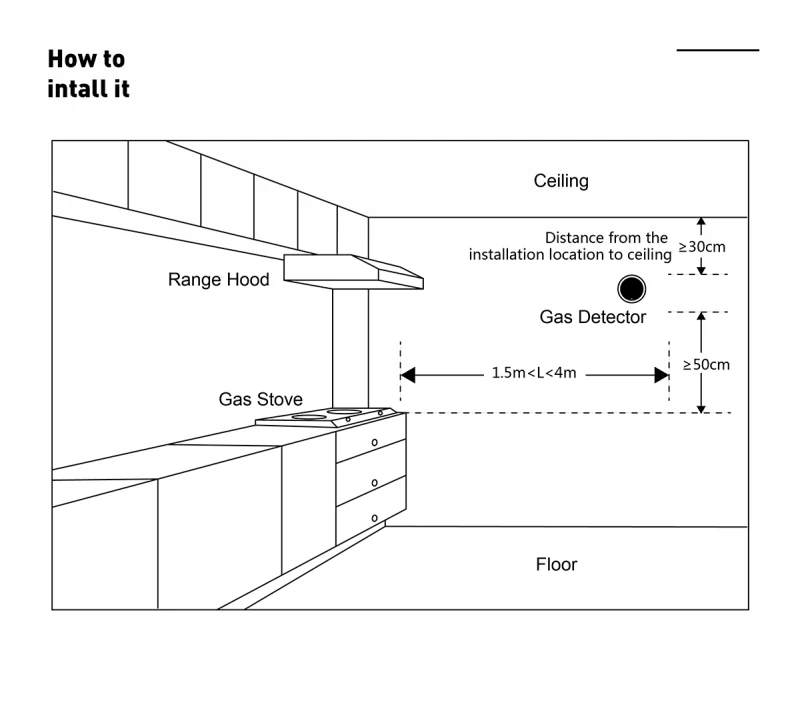 How to intall it

Ceiling

Distance from the installation location to ceiling

≥30cm

Range Hood

Gas Detector

1.5m<L<4m

≥50cm

Gas Stove

Floor