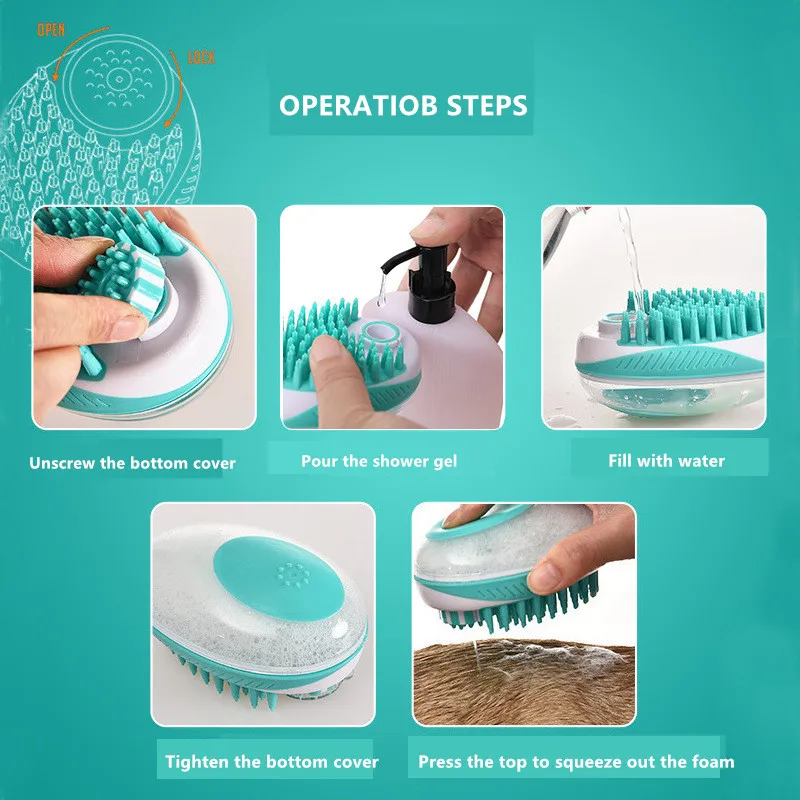 OPEN

LOCK

OPERATIOB STEPS

Unscrew the bottom cover

Pour the shower gel

Fill with water

Tighten the bottom cover

Press the top to squeeze out the foam