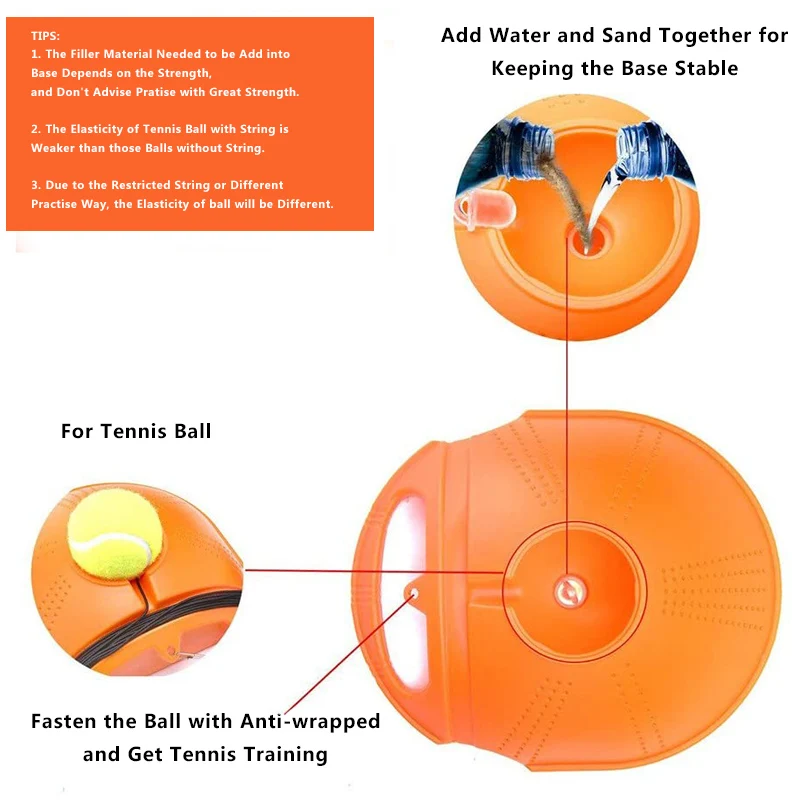 TIPS:
1. The Filler Material Needed to be Add into Base Depends on the Strength, and Don't Advise Pratise with Great Strength.

2. The Elasticity of Tennis Ball with String is Weaker than those Balls without String.

3. Due to the Restricted String or Different Practise Way, the Elasticity of ball will be Different.

Add Water and Sand Together for Keeping the Base Stable

For Tennis Ball

Fasten the Ball with Anti-wrapped and Get Tennis Training