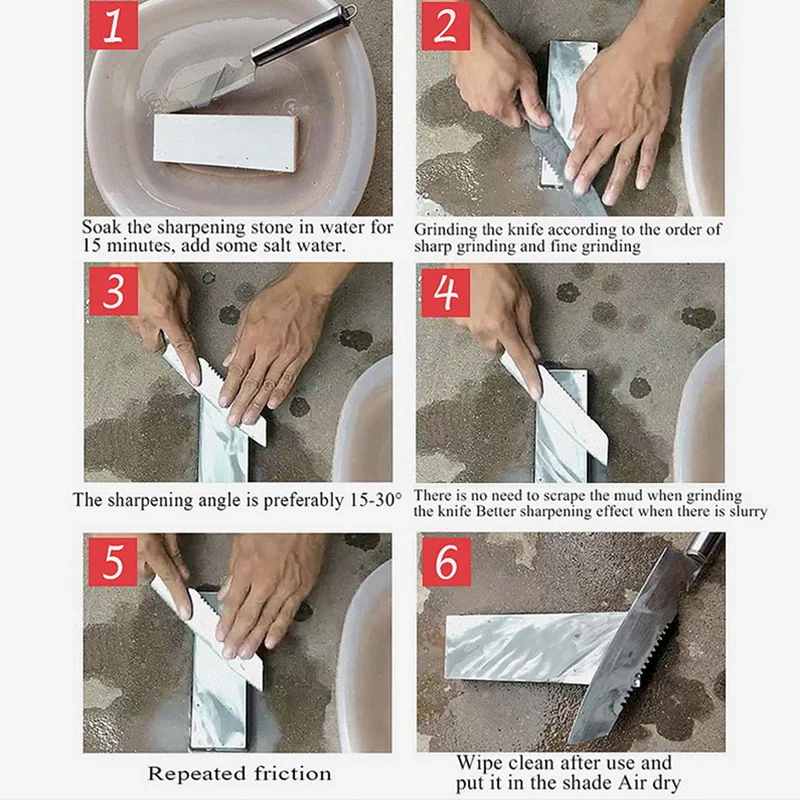 1

Soak the sharpening stone in water for 15 minutes, add some salt water.

2

Grinding the knife according to the order of sharp grinding and fine grinding

3

The sharpening angle is preferably 15-30°

4

There is no need to scrape the mud when grinding the knife Better sharpening effect when there is slurry

5

Repeated friction

6

Wipe clean after use and put it in the shade Air dry