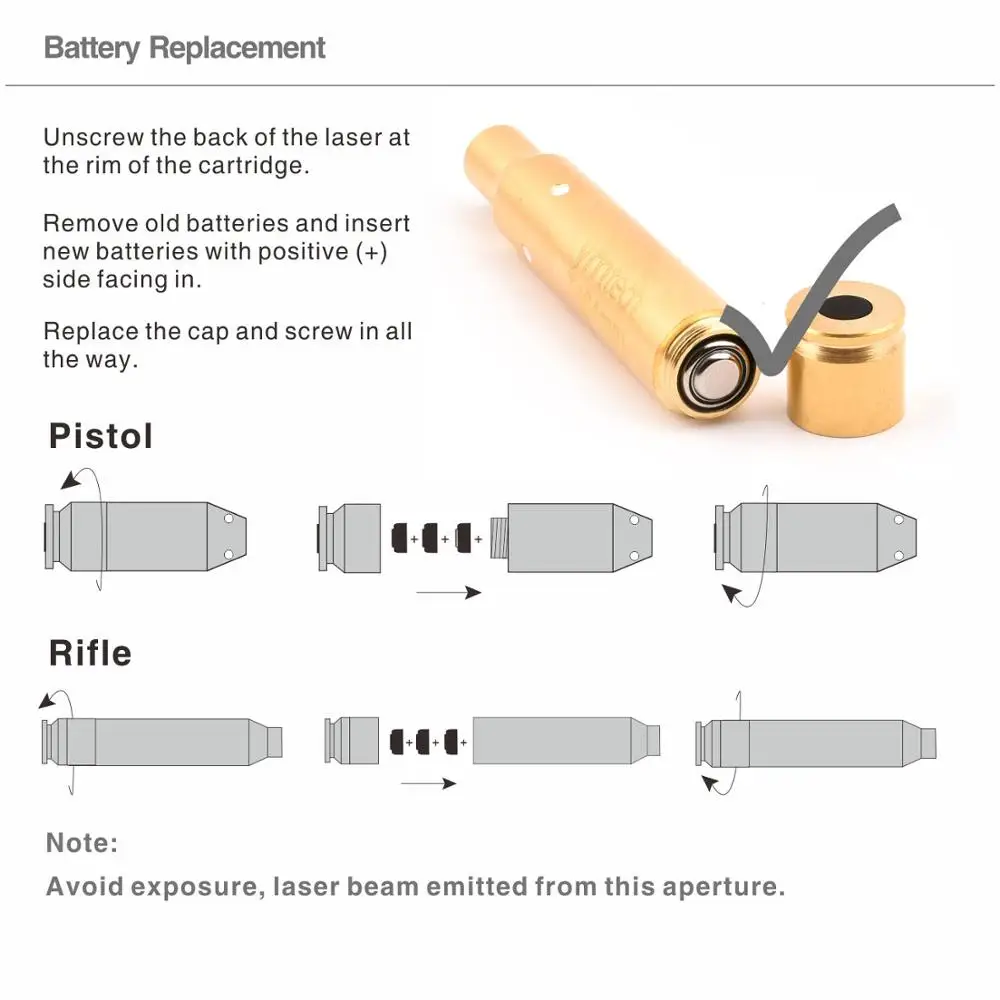 Battery Replacement

Unscrew the back of the laser at the rim of the cartridge.

Remove old batteries and insert new batteries with positive (+) side facing in.

Replace the cap and screw in all the way.

Pistol

+ + +

Rifle

+ + +

Note:

Avoid exposure, laser beam emitted from this aperture.