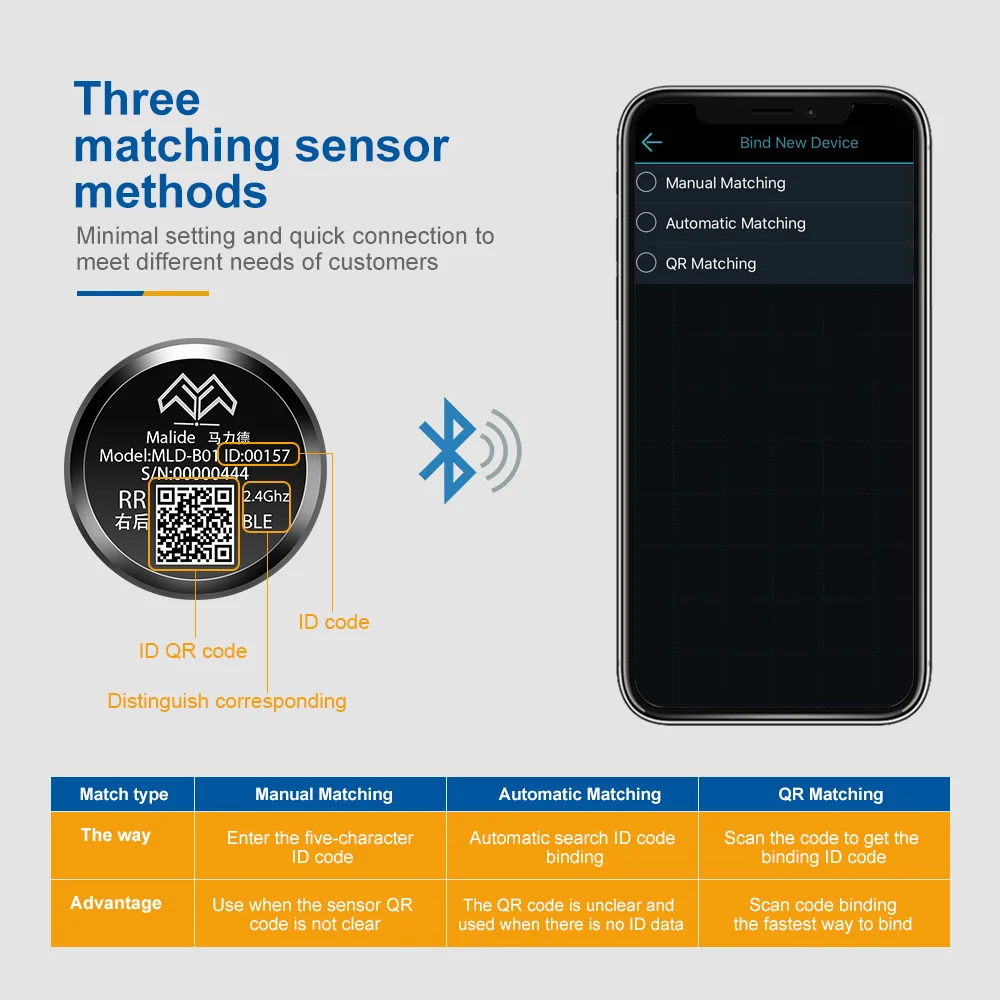 Three matching sensor methods

Minimal setting and quick connection to meet different needs of customers

Malide 马力德
Model:MLD-B01 ID:00157
S/N:00000444
RR
右后
2.4Ghz
BLE

ID code

ID QR code

Distinguish corresponding

Bind New Device

Manual Matching

Automatic Matching

QR Matching

| Match type | Manual Matching | Automatic Matching | QR Matching |
|---|---|---|---|
| The way | Enter the five-character ID code | Automatic search ID code binding | Scan the code to get the binding ID code |
| Advantage | Use when the sensor QR code is not clear | The QR code is unclear and used when there is no ID data | Scan code binding the fastest way to bind |