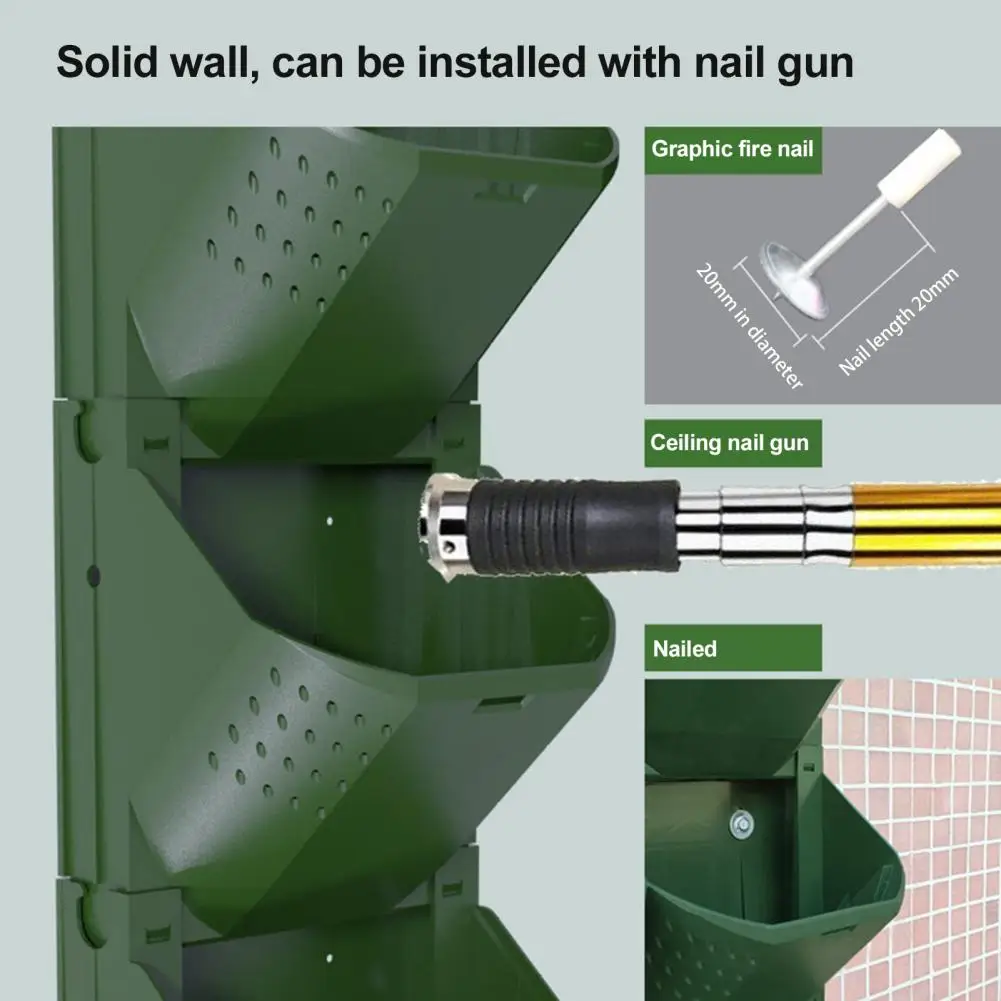 Solid wall, can be installed with nail gun

Graphic fire nail

20mm in diameter

Nail length 20mm

Ceiling nail gun

Nailed