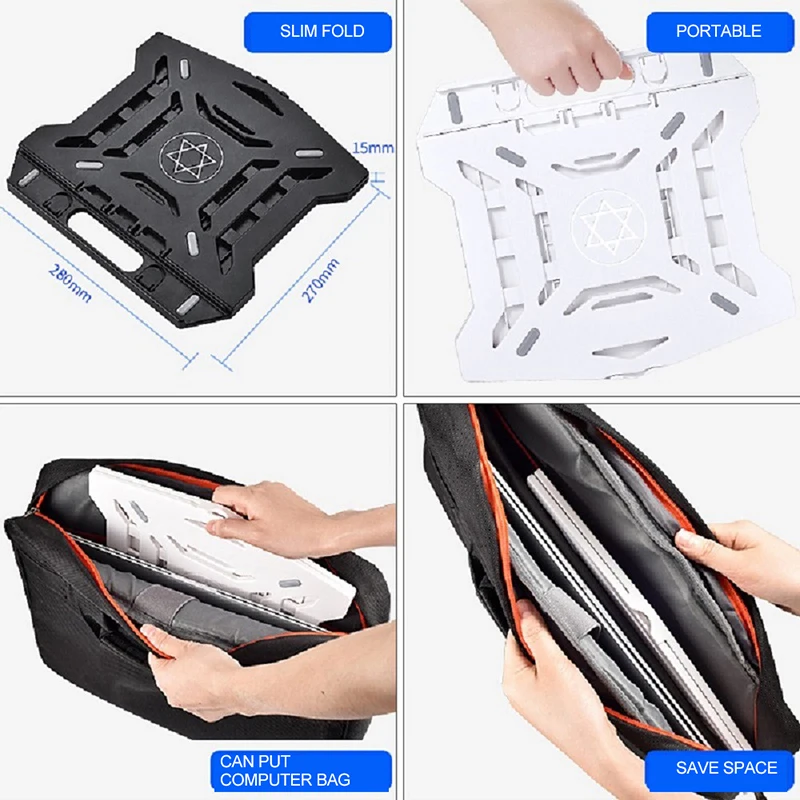 SLIM FOLD

15mm

280mm

270mm

PORTABLE

CAN PUT COMPUTER BAG

SAVE SPACE