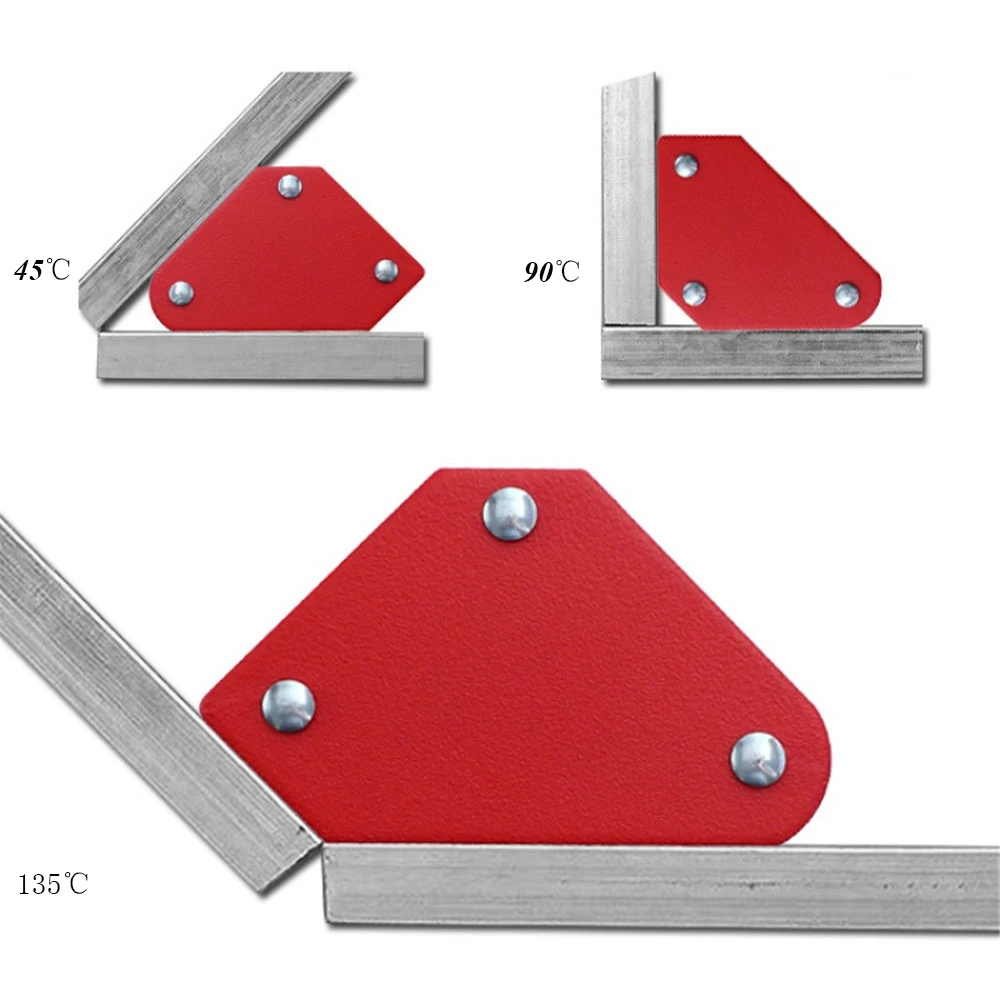 45℃

90℃

135℃