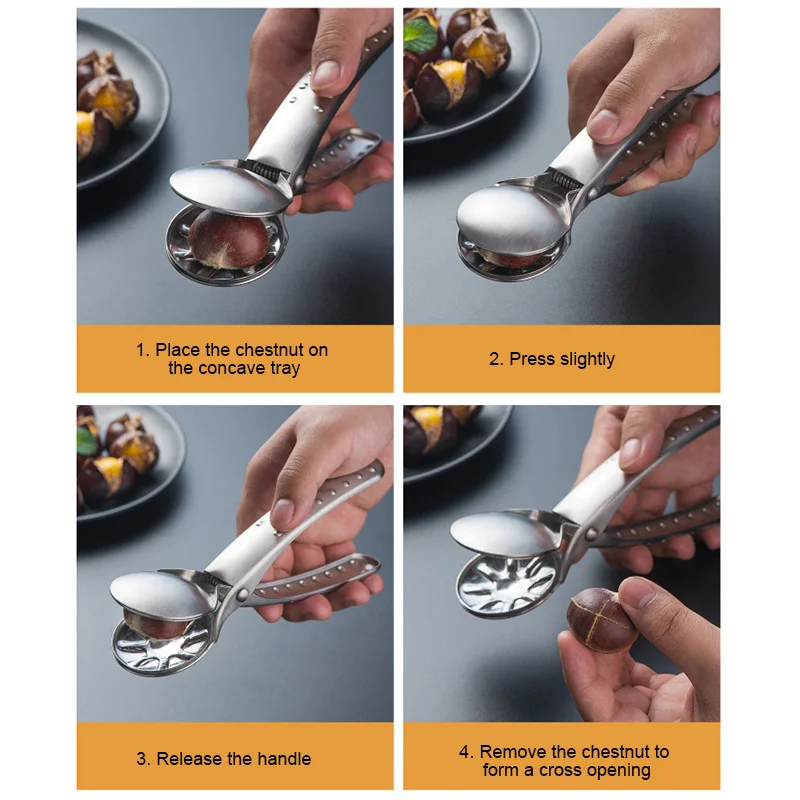 1. Place the chestnut on the concave tray

2. Press slightly

3. Release the handle

4. Remove the chestnut to form a cross opening