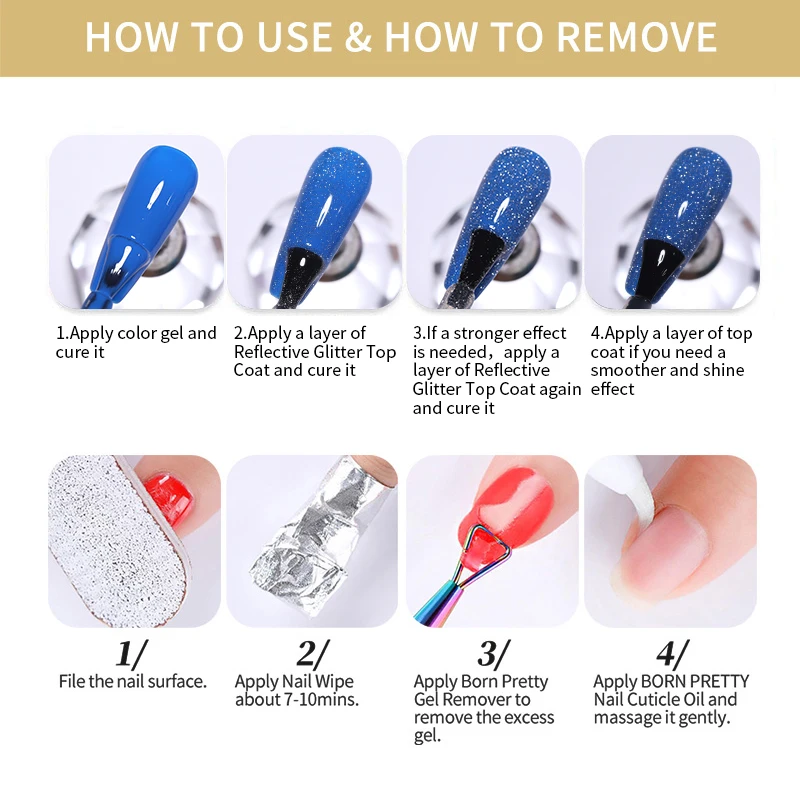 HOW TO USE & HOW TO REMOVE

1.Apply color gel and cure it

2.Apply a layer of Reflective Glitter Top Coat and cure it

3.If a stronger effect is needed，apply a layer of Reflective Glitter Top Coat again and cure it

4.Apply a layer of top coat if you need a smoother and shine effect

1/
File the nail surface.

2/
Apply Nail Wipe about 7-10mins.

3/
Apply Born Pretty Gel Remover to remove the excess gel.

4/
Apply BORN PRETTY Nail Cuticle Oil and massage it gently.