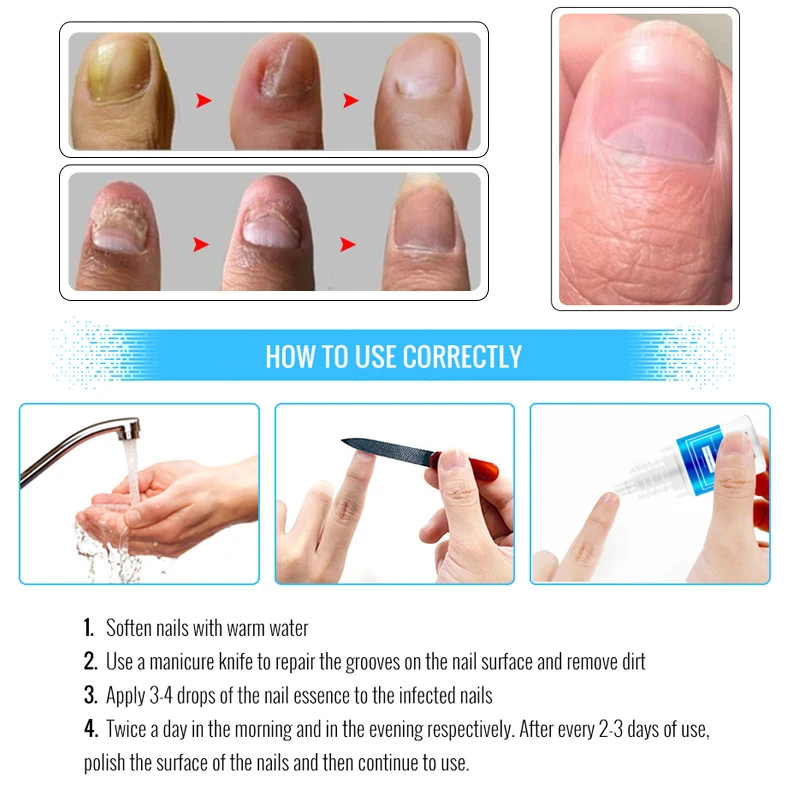 HOW TO USE CORRECTLY

1. Soften nails with warm water
2. Use a manicure knife to repair the grooves on the nail surface and remove dirt
3. Apply 3-4 drops of the nail essence to the infected nails
4. Twice a day in the morning and in the evening respectively. After every 2-3 days of use, polish the surface of the nails and then continue to use.