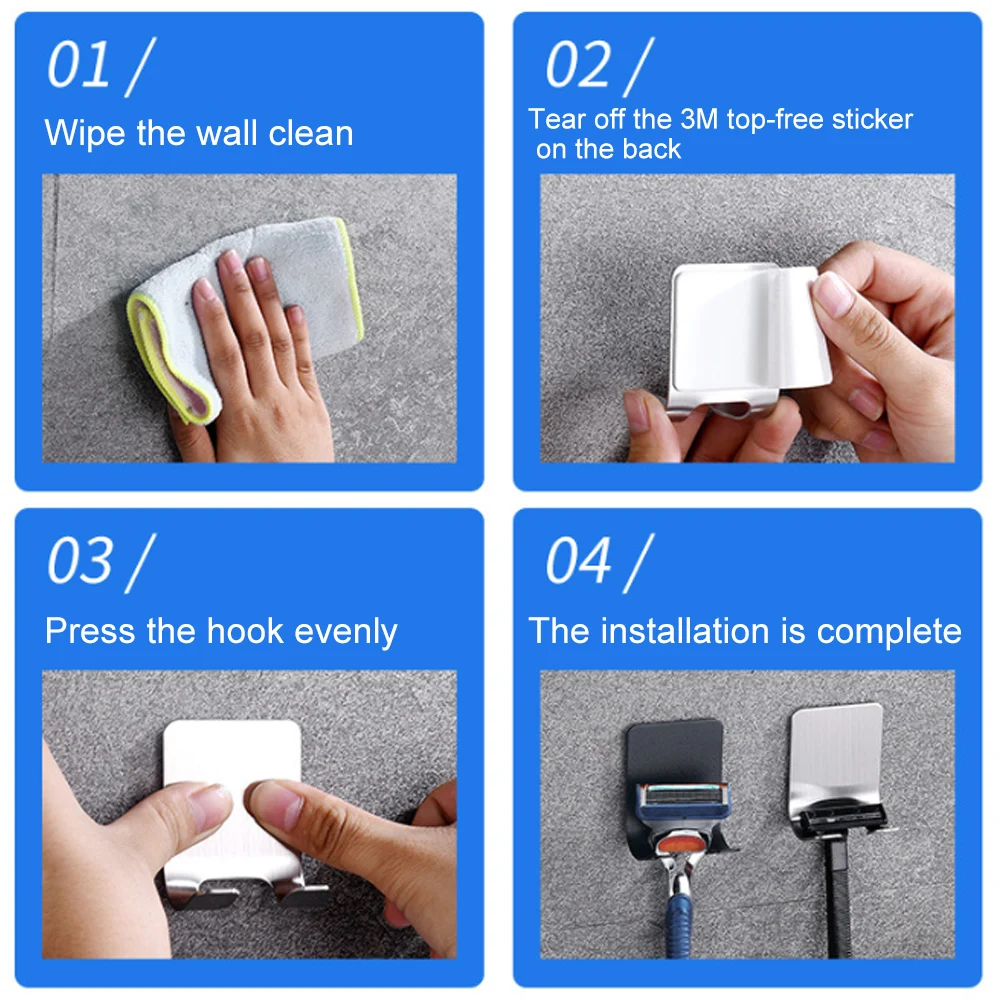 01 /

Wipe the wall clean

02 /

Tear off the 3M top-free sticker on the back

03 /

Press the hook evenly

04 /

The installation is complete