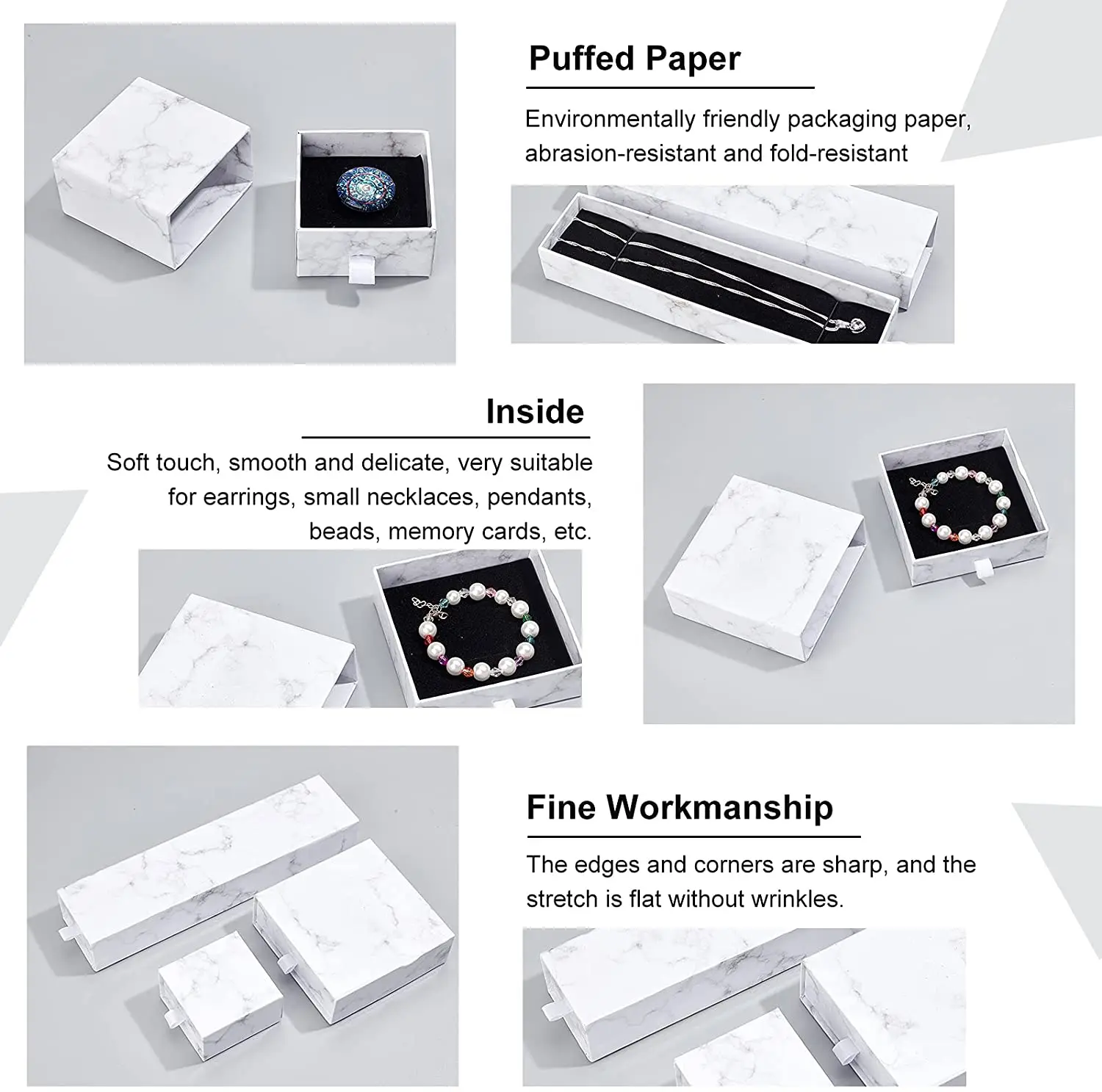 Puffed Paper

Environmentally friendly packaging paper, abrasion-resistant and fold-resistant

Inside

Soft touch, smooth and delicate, very suitable for earrings, small necklaces, pendants, beads, memory cards, etc.

Fine Workmanship

The edges and corners are sharp, and the stretch is flat without wrinkles.