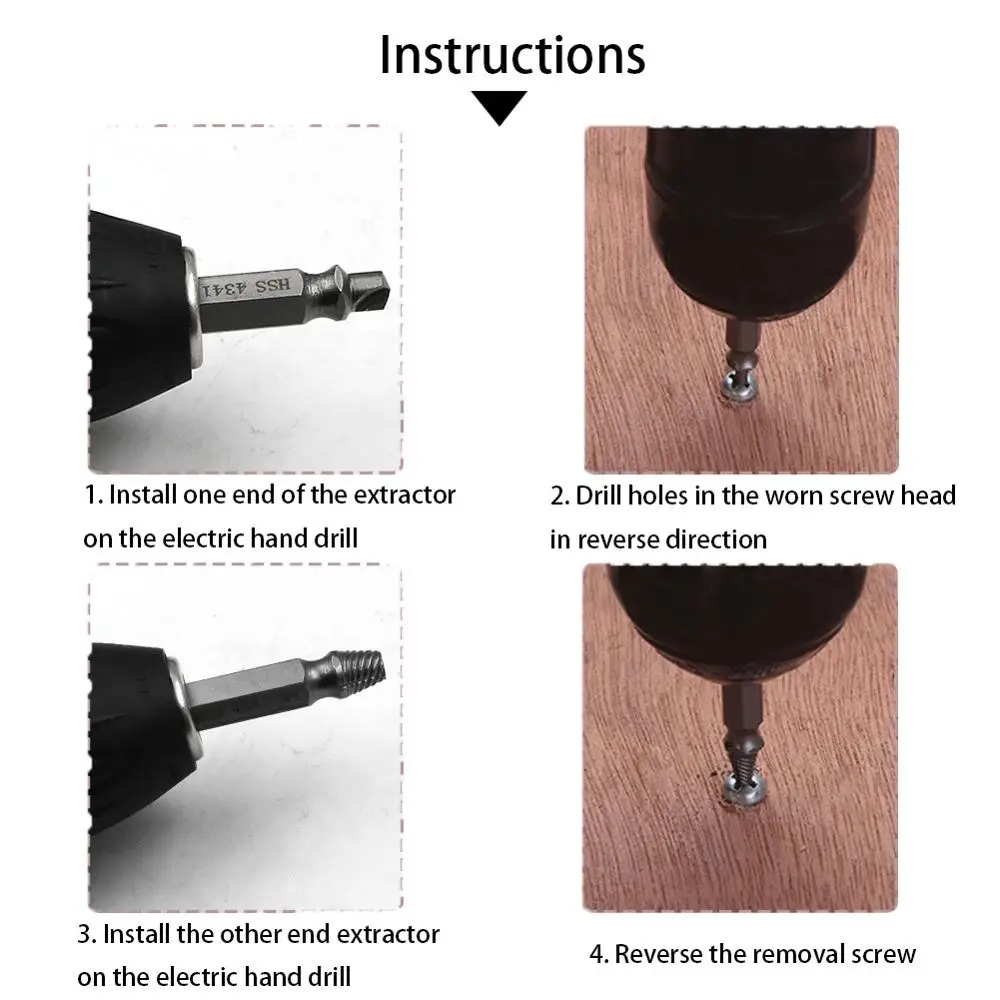 Instructions

HSS 4341

1. Install one end of the extractor on the electric hand drill

2. Drill holes in the worn screw head in reverse direction

3. Install the other end extractor on the electric hand drill

4. Reverse the removal screw