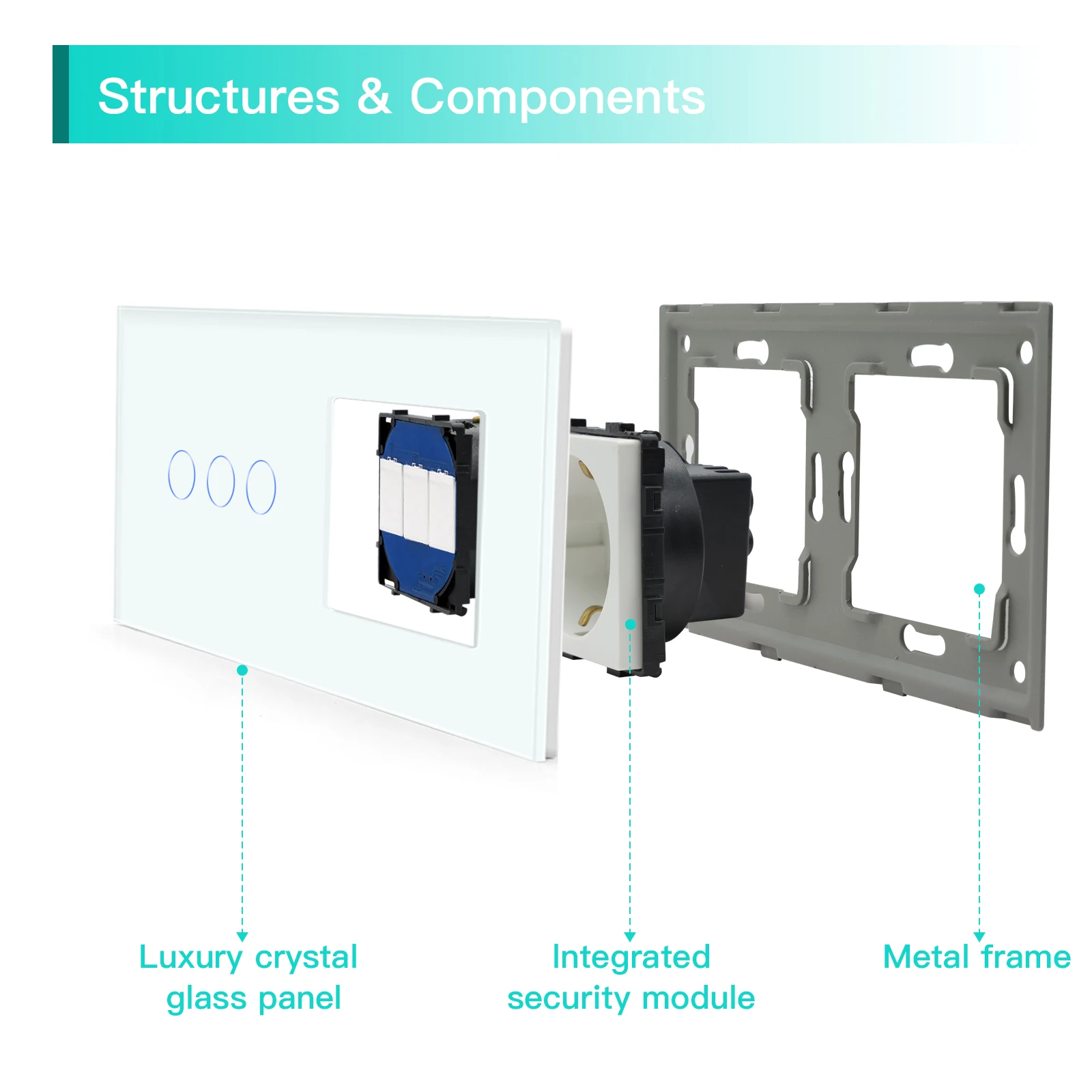 Structures & Components

Luxury crystal glass panel

Integrated security module

Metal frame