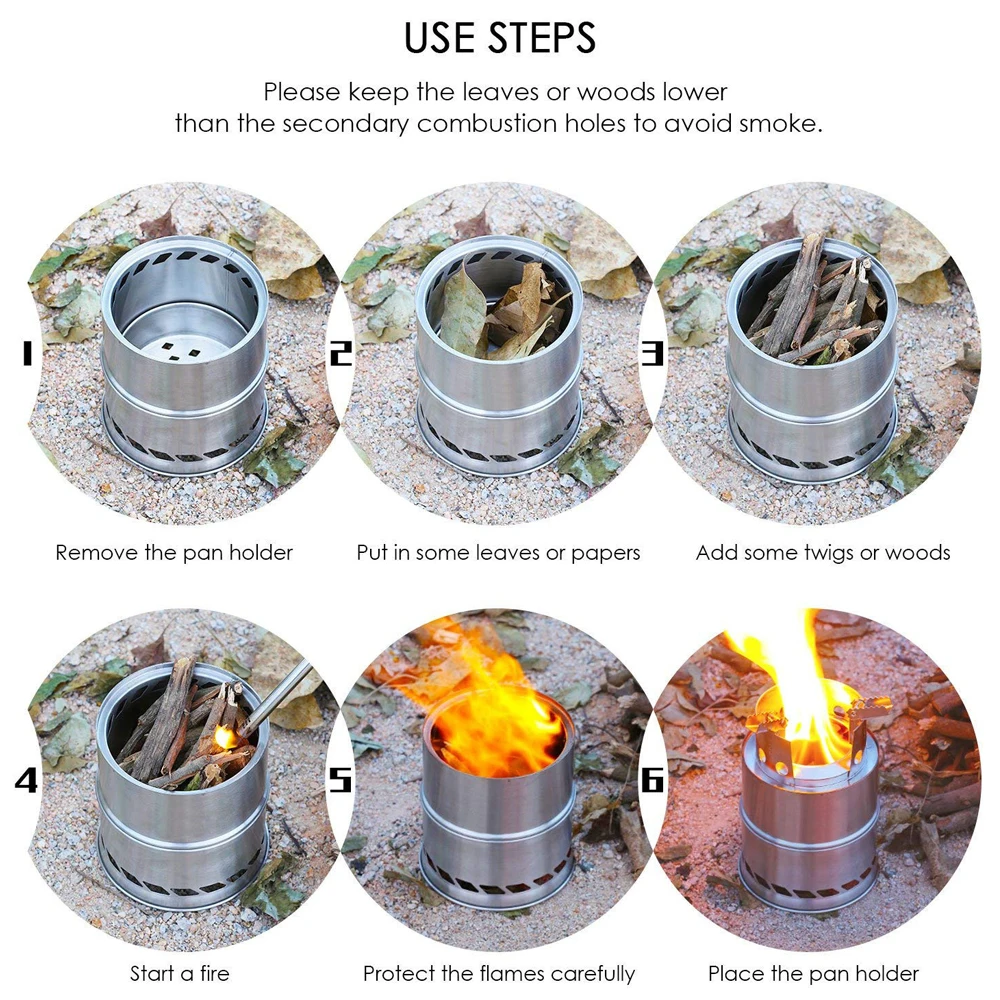 USE STEPS

Please keep the leaves or woods lower than the secondary combustion holes to avoid smoke.

1

Remove the pan holder

2

Put in some leaves or papers

3

Add some twigs or woods

4

Start a fire

5

Protect the flames carefully

6

Place the pan holder