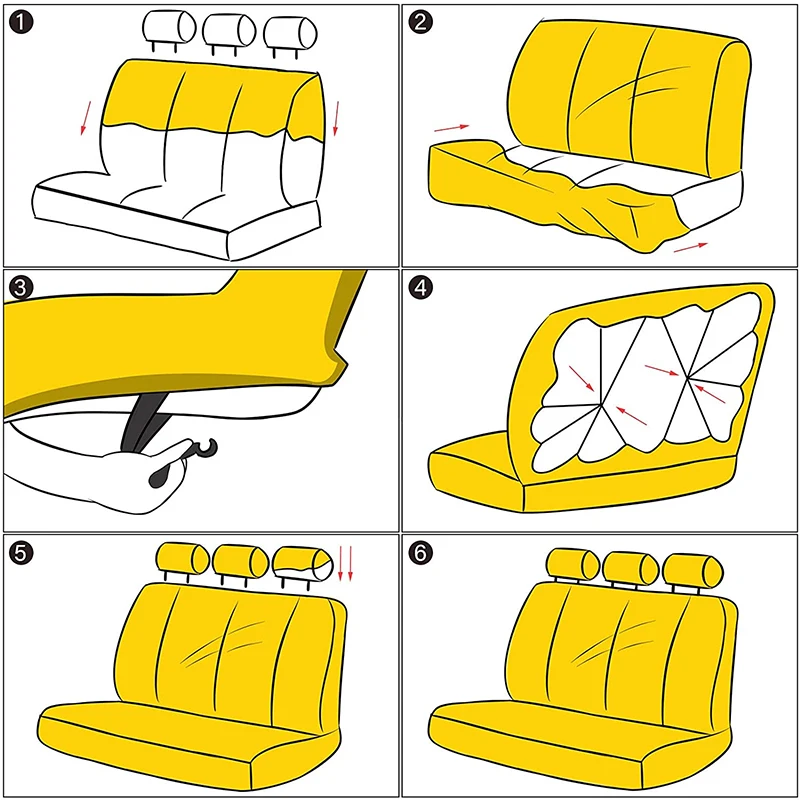 1

2

3

4

5

6