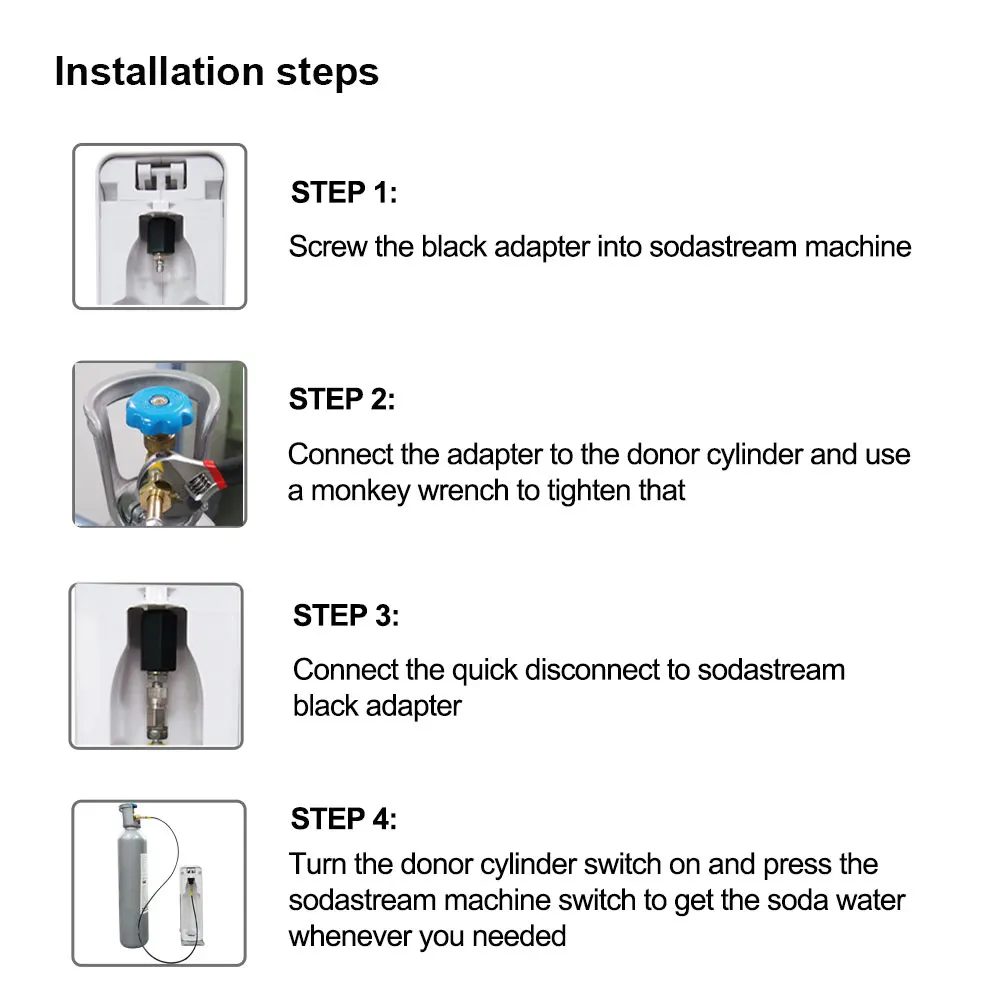 Installation steps

STEP 1:
Screw the black adapter into sodastream machine

STEP 2:
Connect the adapter to the donor cylinder and use a monkey wrench to tighten that

STEP 3:
Connect the quick disconnect to sodastream black adapter

STEP 4:
Turn the donor cylinder switch on and press the sodastream machine switch to get the soda water whenever you needed