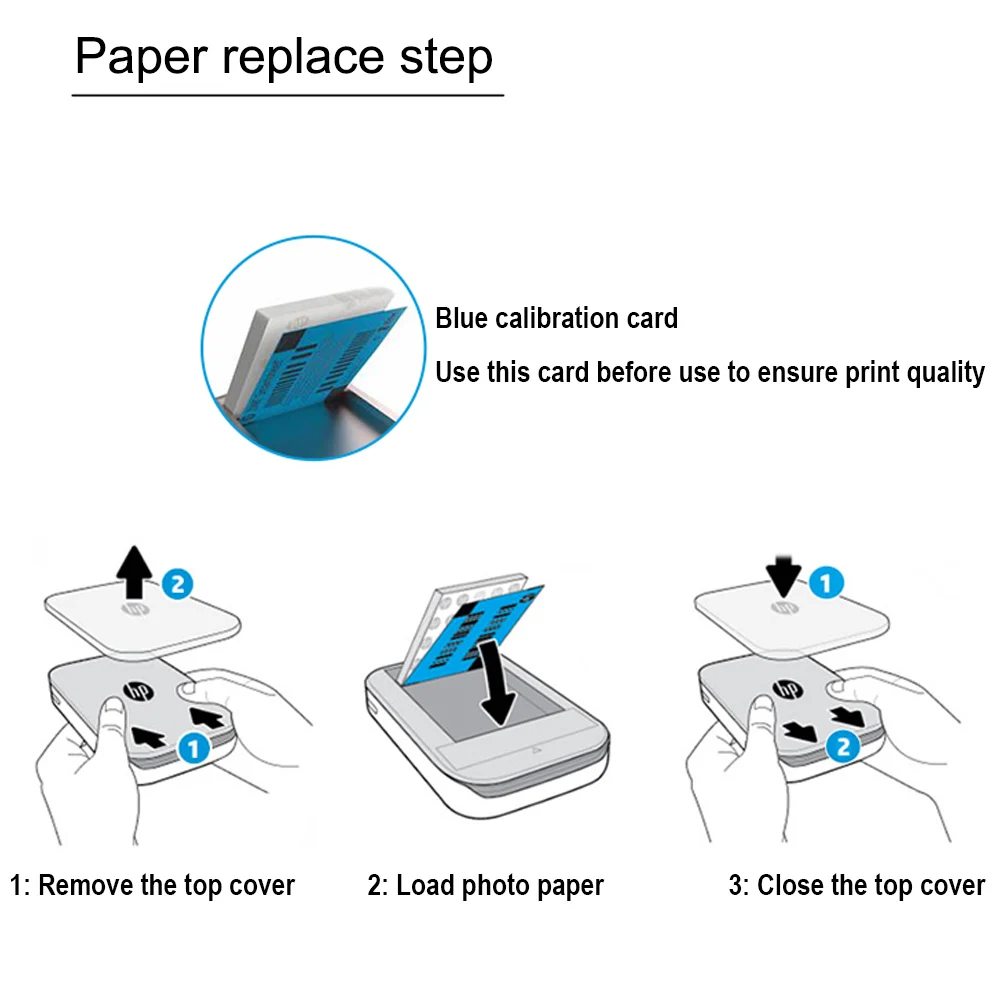 Paper replace step

Blue calibration card

Use this card before use to ensure print quality

2

hp

hp

1

1

hp

hp

2

1: Remove the top cover

2: Load photo paper

3: Close the top cover