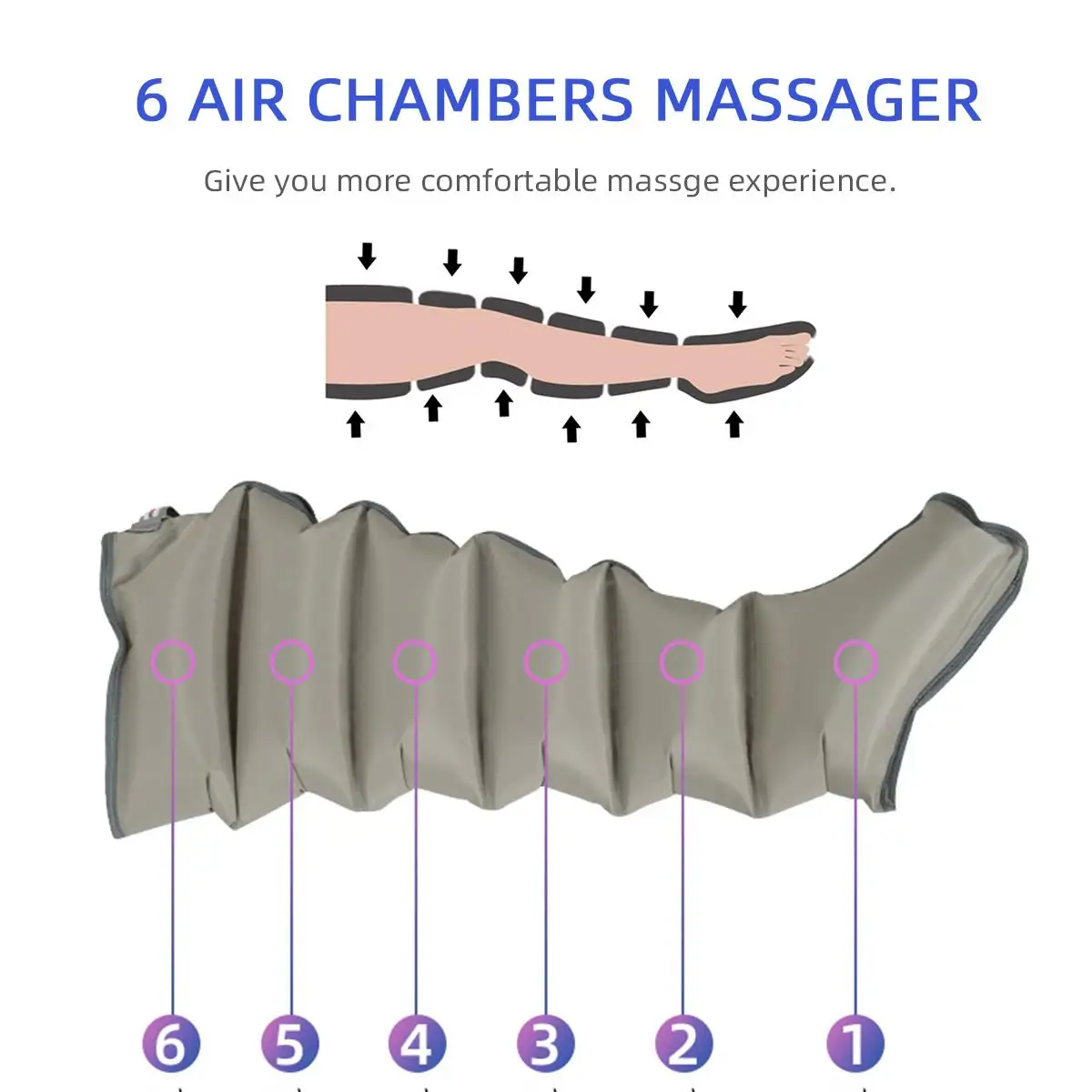 6 AIR CHAMBERS MASSAGER

Give you more comfortable massge experience.

6
5
4
3
2
1