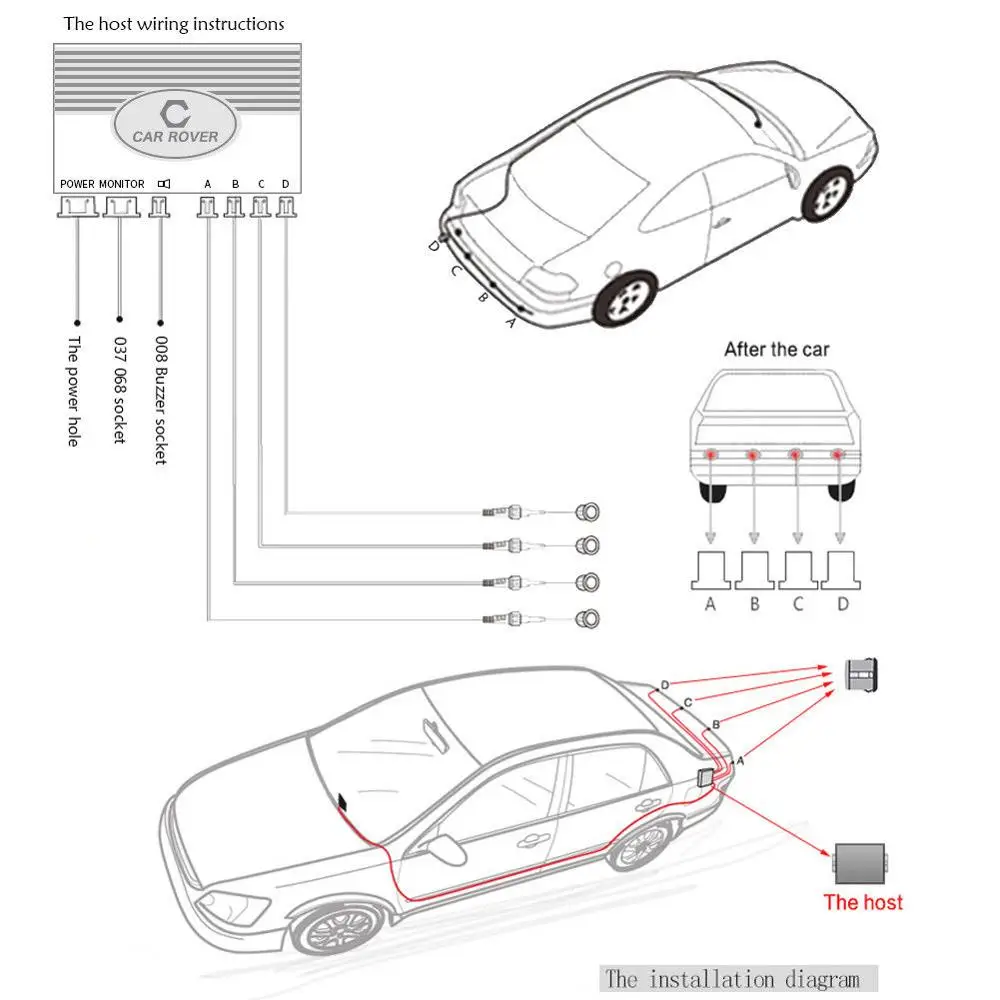 The host wiring instructions

C
CAR ROVER

POWER MONITOR A B C D

The power hole
037 068 socket
008 Buzzer socket

D C B A

After the car

A B C D

D
C
B
A

The host

The installation diagram