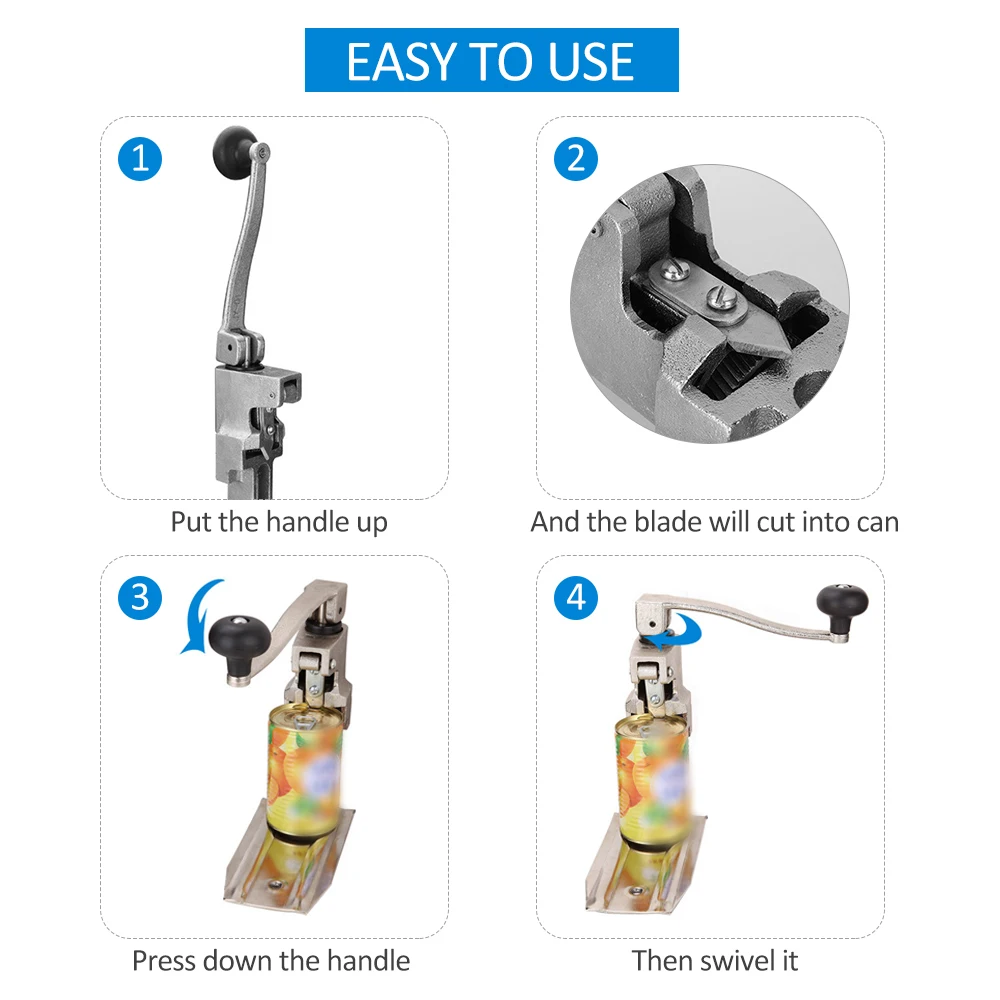 EASY TO USE

1

Put the handle up

2

And the blade will cut into can

3

Press down the handle

4

Then swivel it