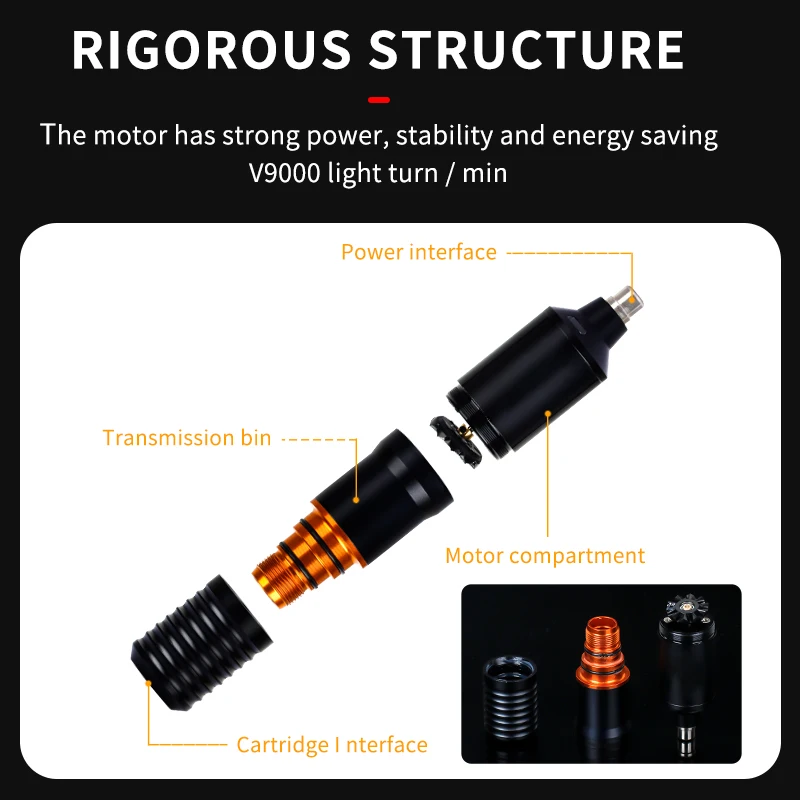 RIGOROUS STRUCTURE

The motor has strong power, stability and energy saving
V9000 light turn / min

Power interface

Transmission bin

Motor compartment

Cartridge I nterface