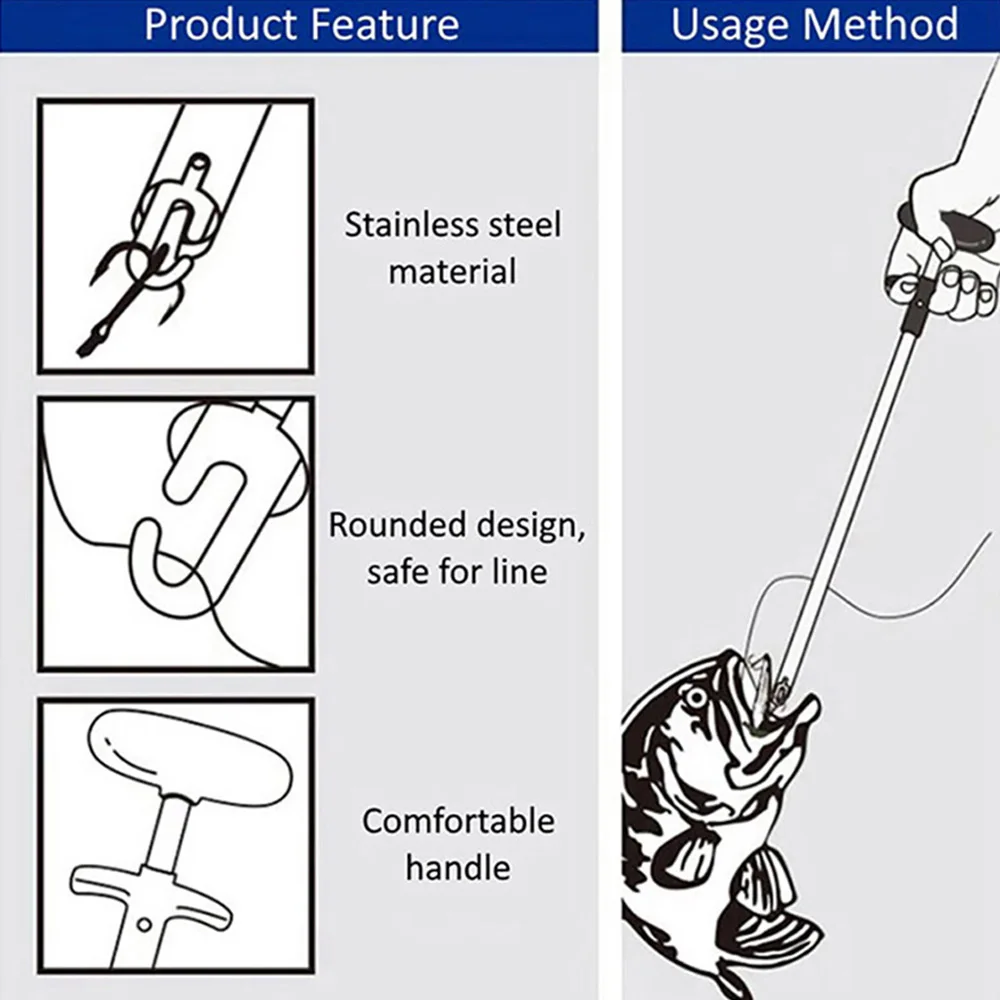 Product Feature

Stainless steel material

Rounded design, safe for line

Comfortable handle

Usage Method