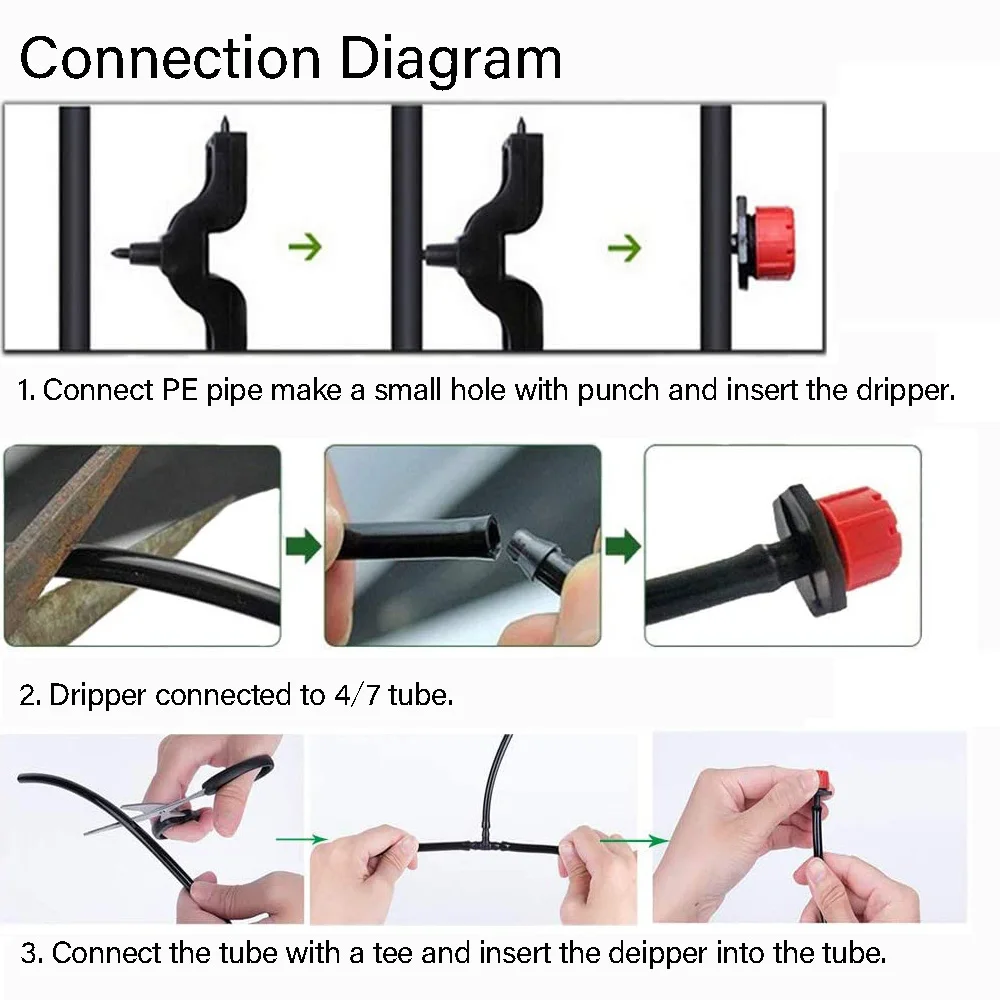 Connection Diagram

1. Connect PE pipe make a small hole with punch and insert the dripper.

2. Dripper connected to 4/7 tube.

3. Connect the tube with a tee and insert the deipper into the tube.