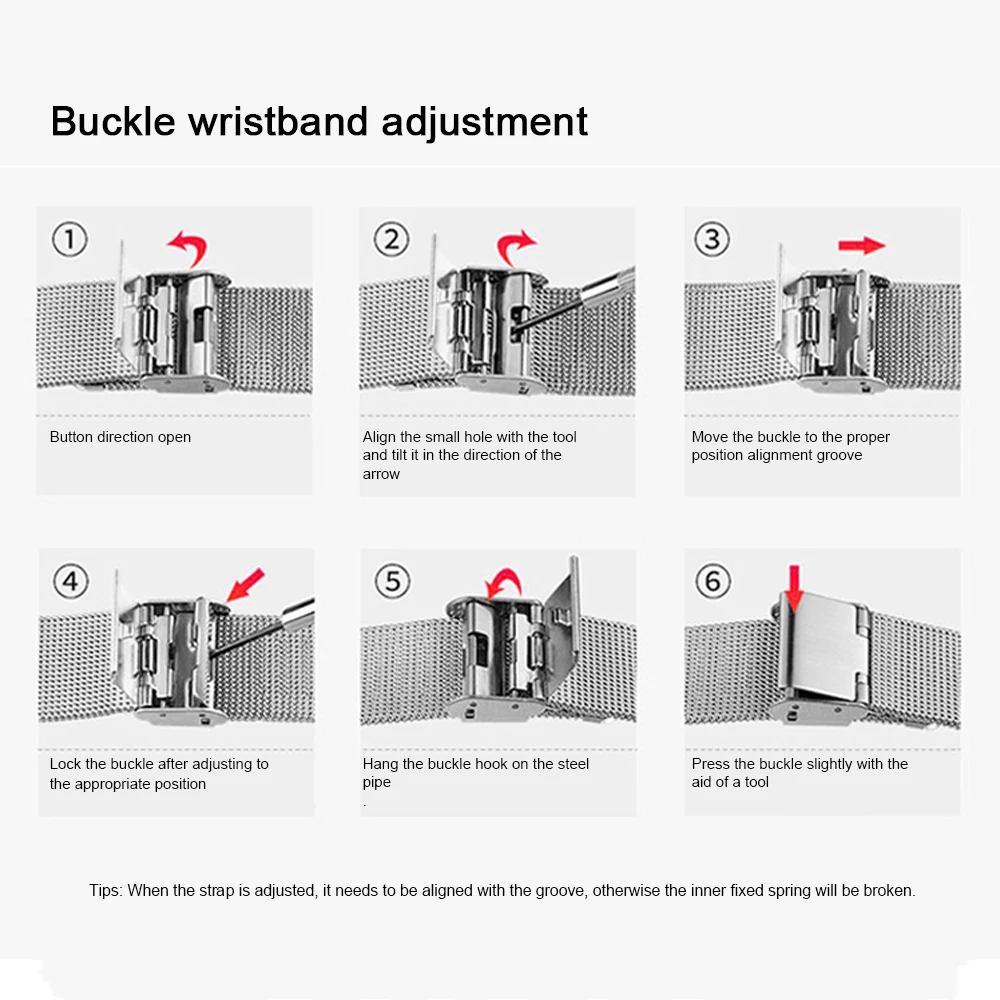 Buckle wristband adjustment

①

Button direction open

②

Align the small hole with the tool and tilt it in the direction of the arrow

③

Move the buckle to the proper position alignment groove

④

Lock the buckle after adjusting to the appropriate position

⑤

Hang the buckle hook on the steel pipe
.

⑥

Press the buckle slightly with the aid of a tool

Tips: When the strap is adjusted, it needs to be aligned with the groove, otherwise the inner fixed spring will be broken.