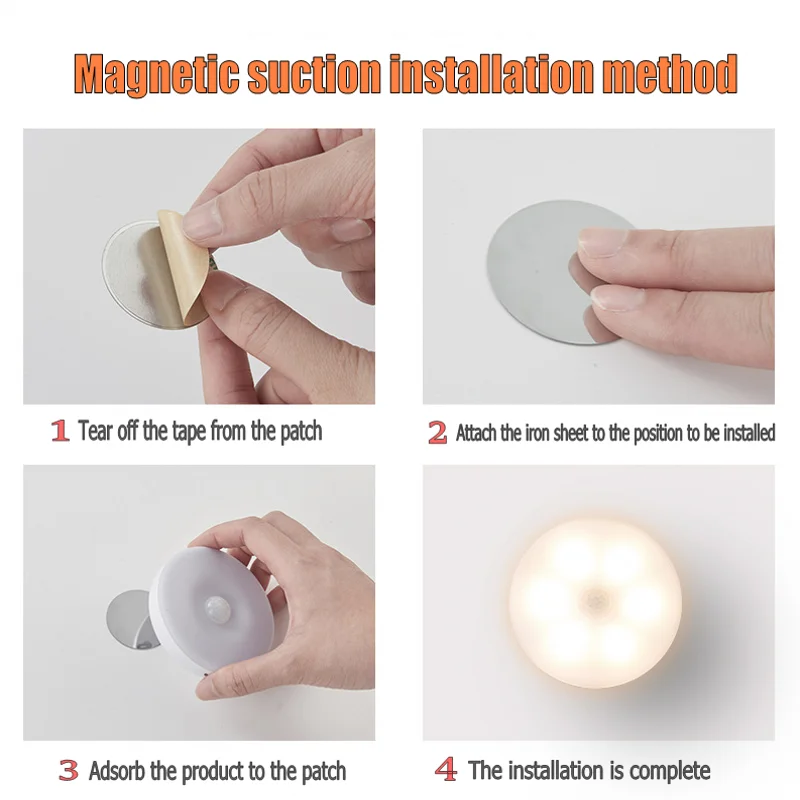 Magnetic suction installation method

1 Tear off the tape from the patch

2 Attach the iron sheet to the position to be installed

3 Adsorb the product to the patch

4 The installation is complete