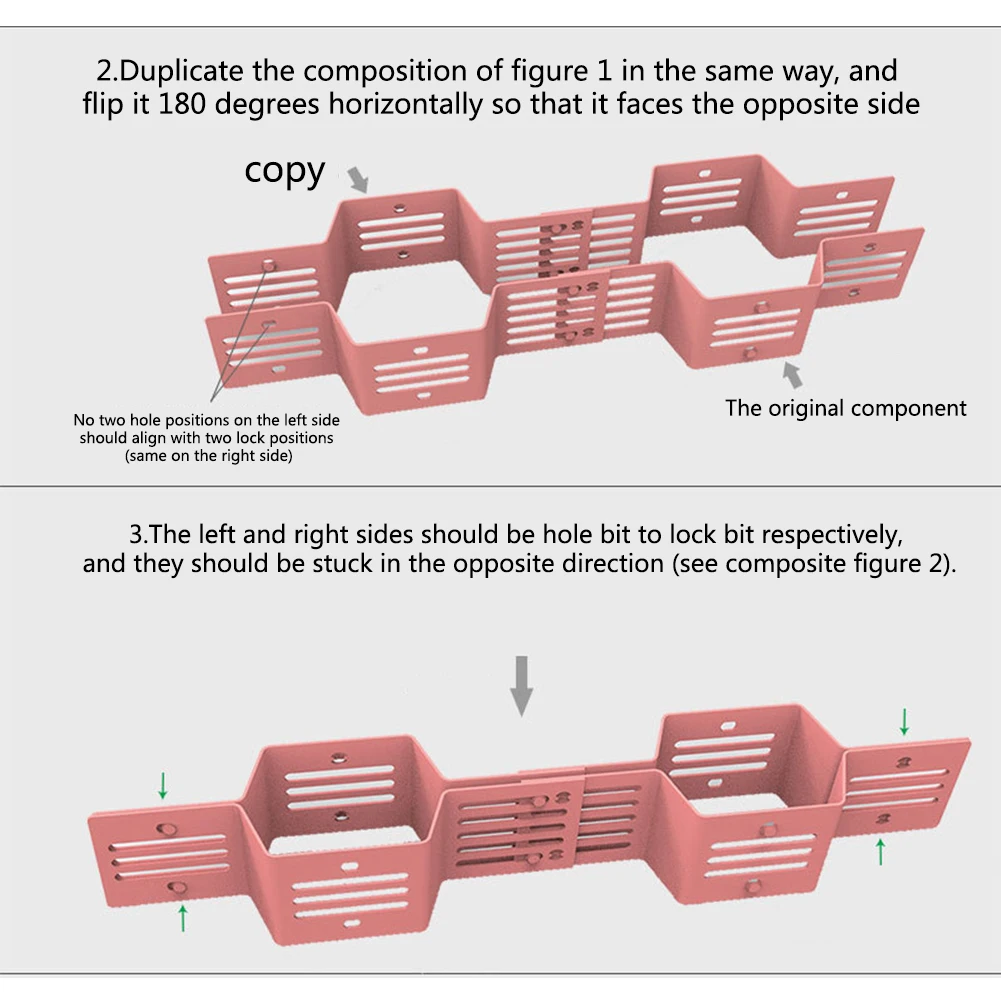 2.Duplicate the composition of figure 1 in the same way, and flip it 180 degrees horizontally so that it faces the opposite side

copy

No two hole positions on the left side should align with two lock positions (same on the right side)

The original component

3.The left and right sides should be hole bit to lock bit respectively, and they should be stuck in the opposite direction (see composite figure 2).