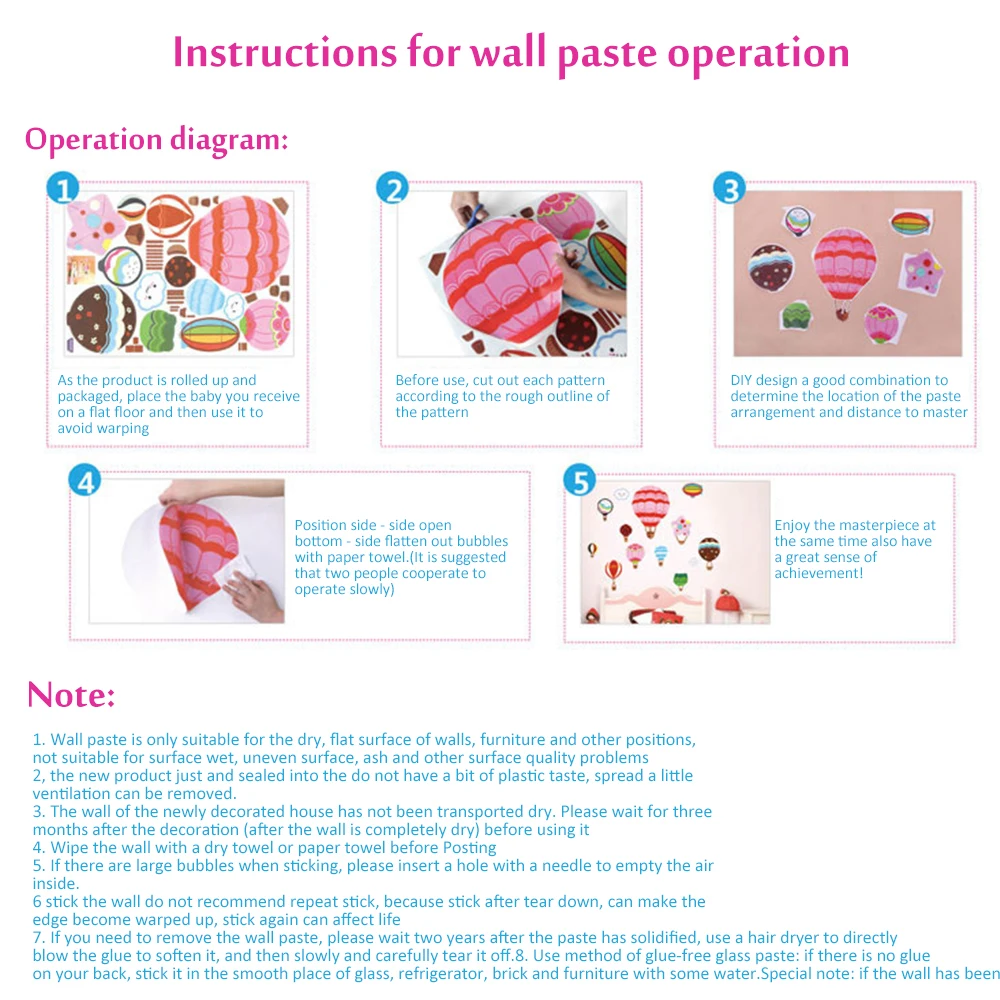 Instructions for wall paste operation

Operation diagram:

1

As the product is rolled up and packaged, place the baby you receive on a flat floor and then use it to avoid warping

2

Before use, cut out each pattern according to the rough outline of the pattern

3

DIY design a good combination to determine the location of the paste arrangement and distance to master

4

Position side - side open bottom - side flatten out bubbles with paper towel.(It is suggested that two people cooperate to operate slowly)

5

Enjoy the masterpiece at the same time also have a great sense of achievement!

Note:

1. Wall paste is only suitable for the dry, flat surface of walls, furniture and other positions, not suitable for surface wet, uneven surface, ash and other surface quality problems
2, the new product just and sealed into the do not have a bit of plastic taste, spread a little ventilation can be removed.
3. The wall of the newly decorated house has not been transported dry. Please wait for three months after the decoration (after the wall is completely dry) before using it
4. Wipe the wall with a dry towel or paper towel before Posting
5. If there are large bubbles when sticking, please insert a hole with a needle to empty the air inside.
6 stick the wall do not recommend repeat stick, because stick after tear down, can make the edge become warped up, stick again can affect life
7. If you need to remove the wall paste, please wait two years after the paste has solidified, use a hair dryer to directly blow the glue to soften it, and then slowly and carefully tear it off.8. Use method of glue-free glass paste: if there is no glue on your back, stick it in the smooth place of glass, refrigerator, brick and furniture with some water.Special note: if the wall has been